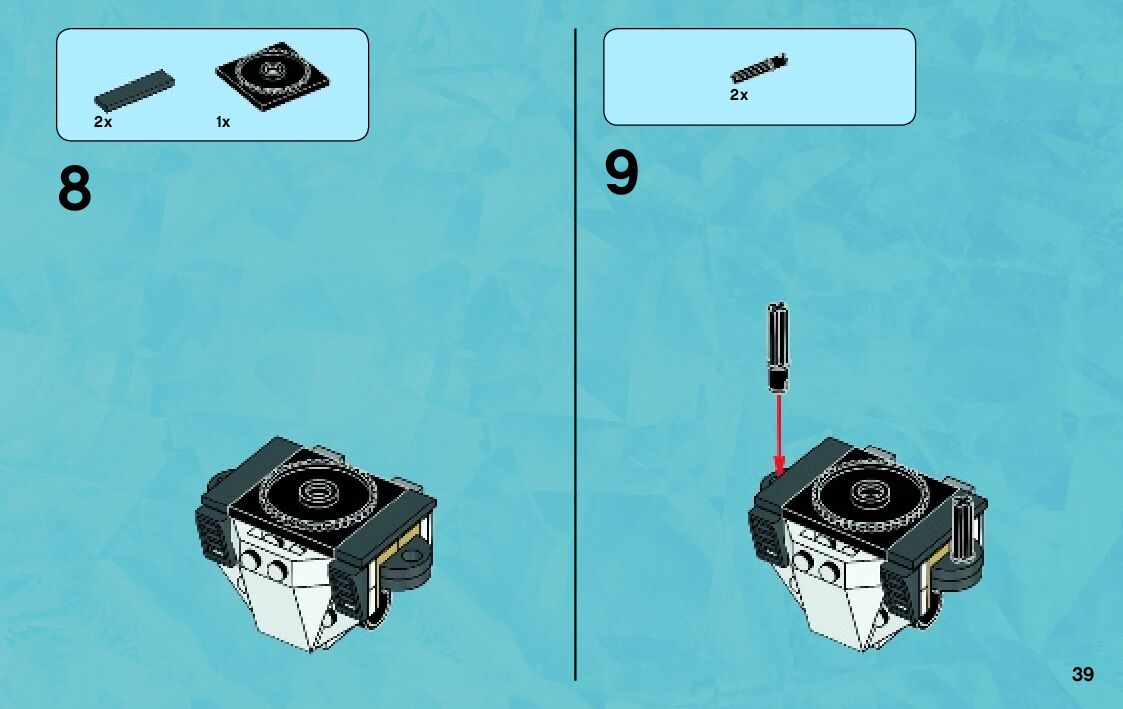 2x
1x
8

2x
9

39