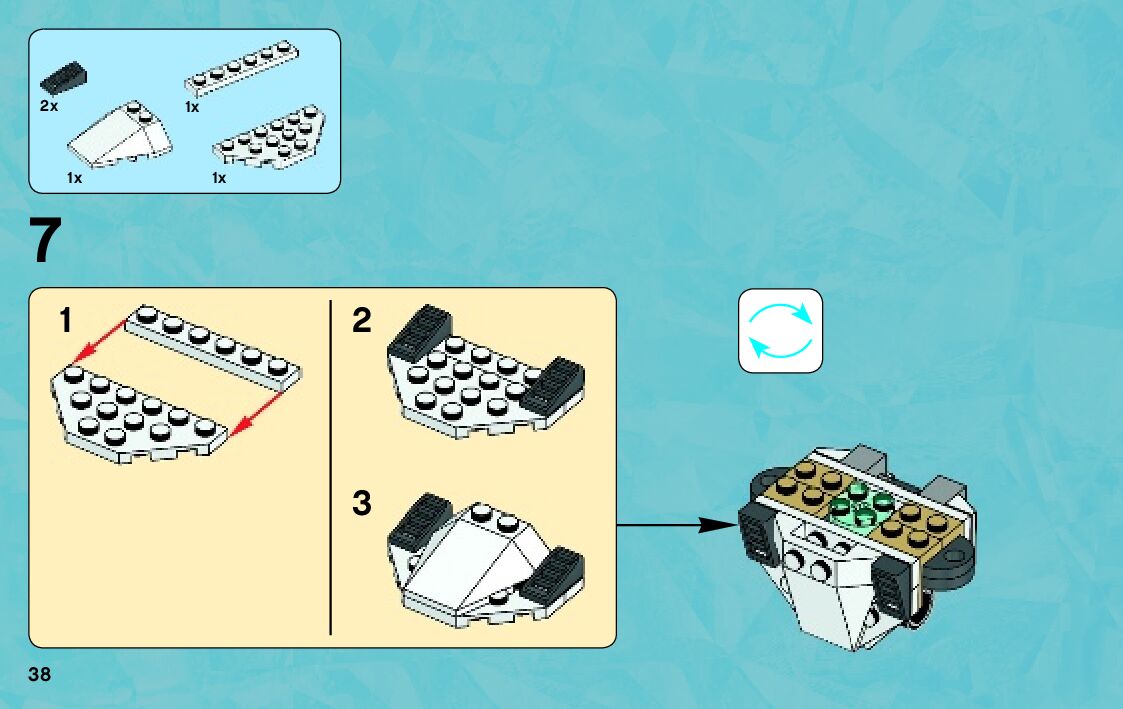 2x
1x
1x
1x

7

1
2
3

38