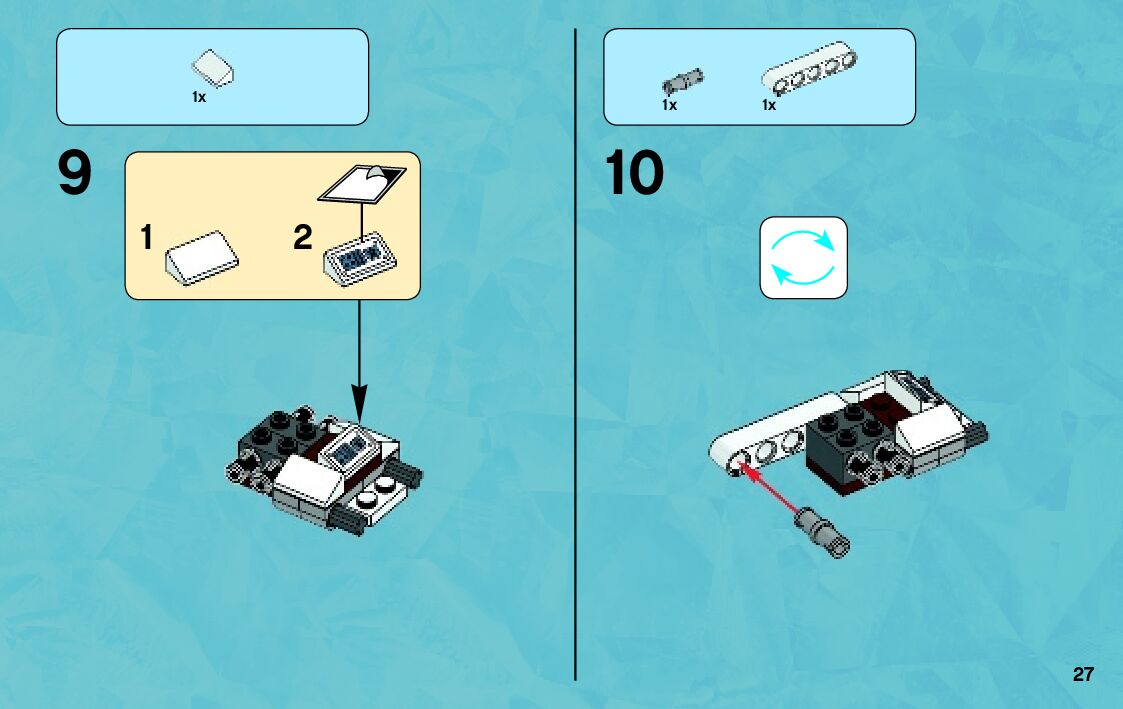 1x

9

1

2

1x

1x

10

27