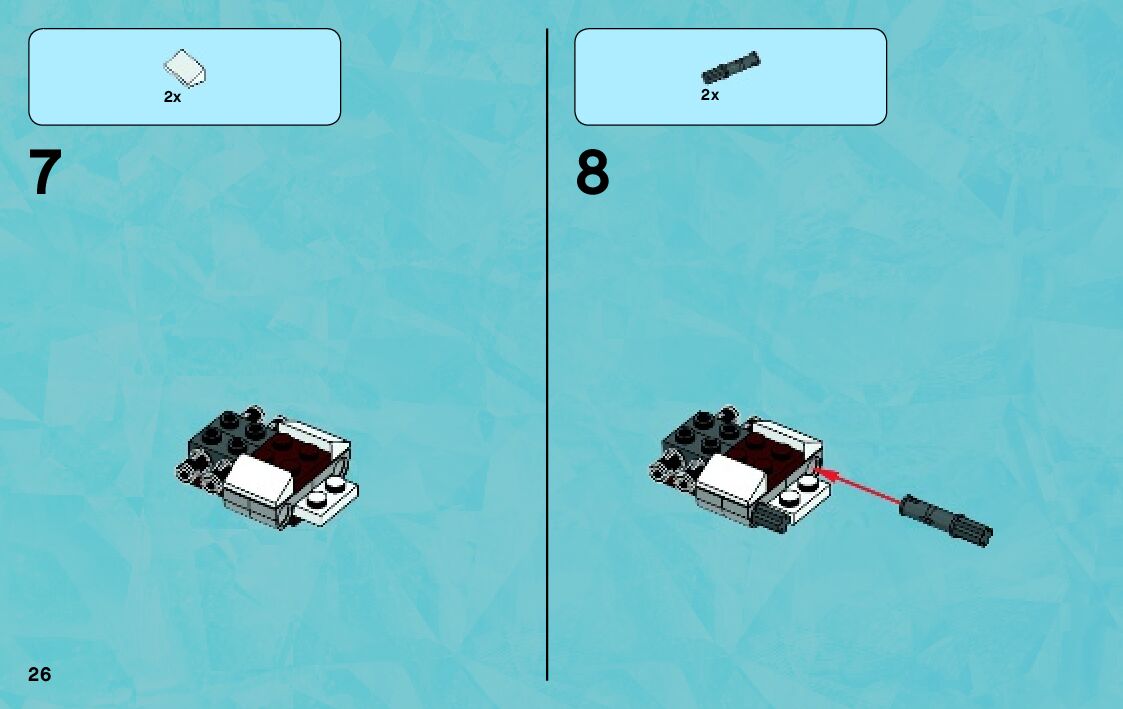 2x

7

2x

8

26