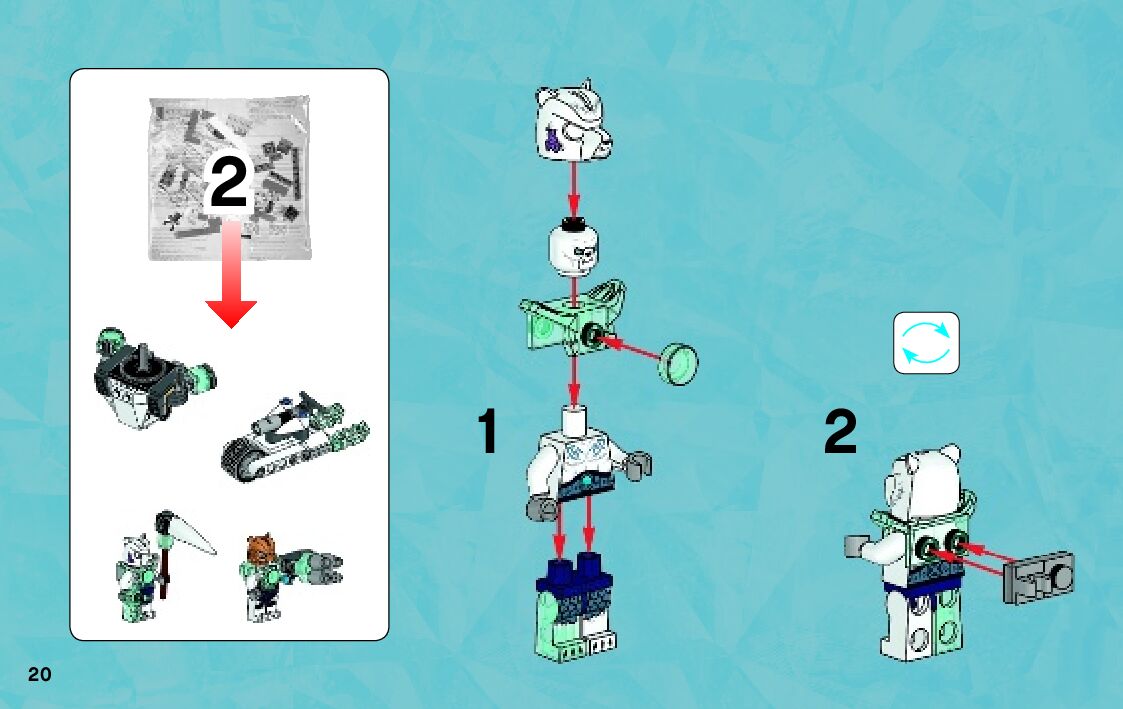 2

1

2

20