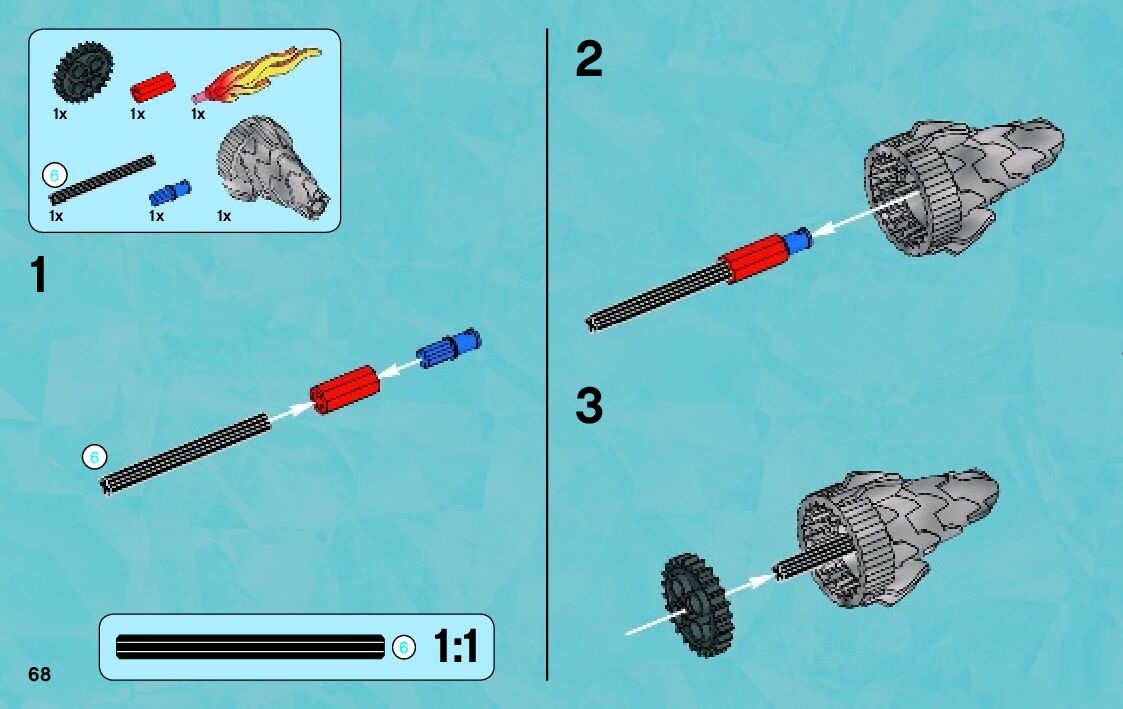 1x
1x
1x
6
1x
1x
1x

1

6

6 1:1

68

2

3