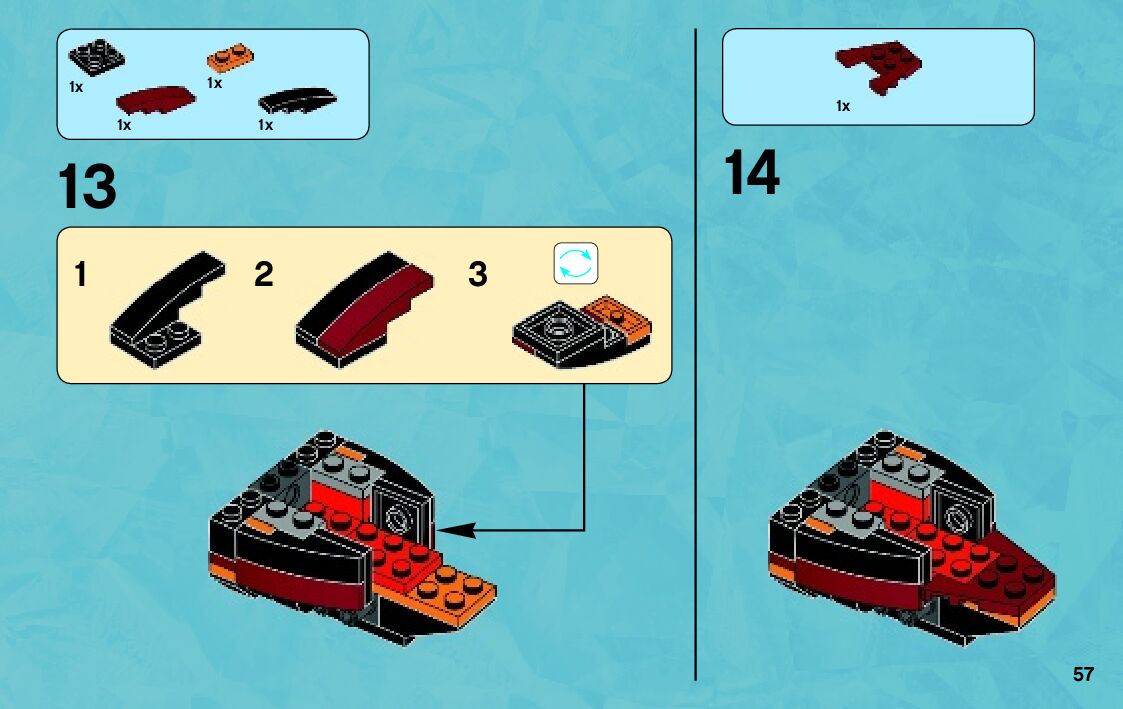 1x
1x
1x
1x

13

1
2
3

1x

14

57