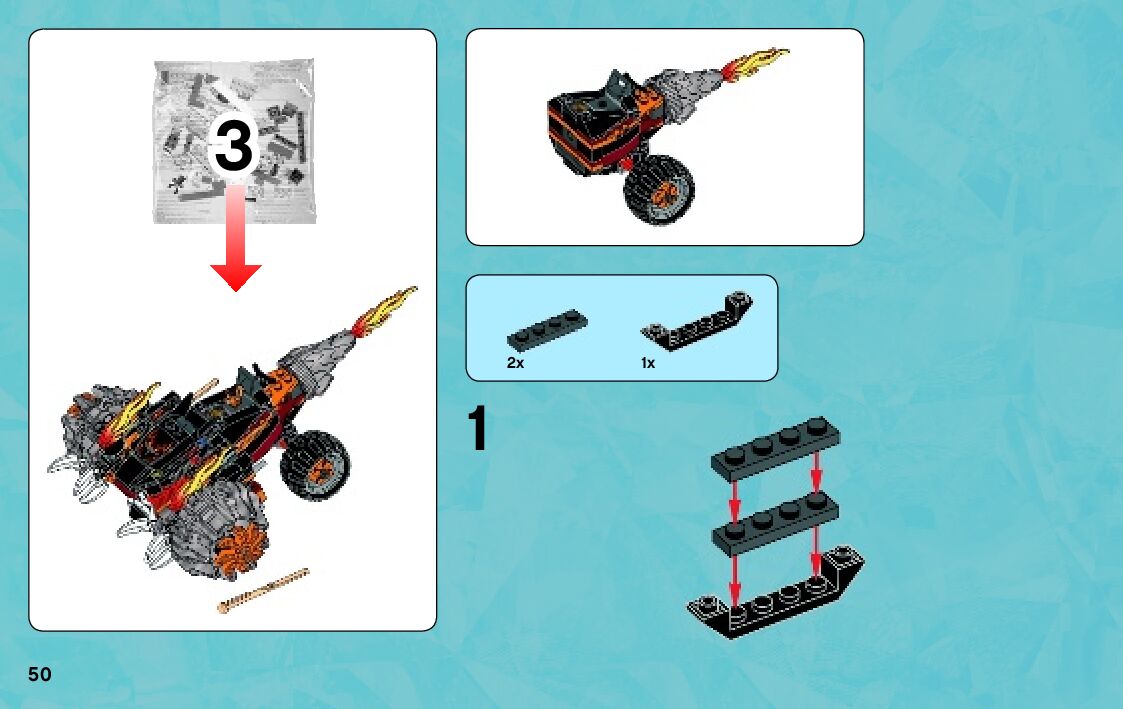 3

2x

1x

1

50