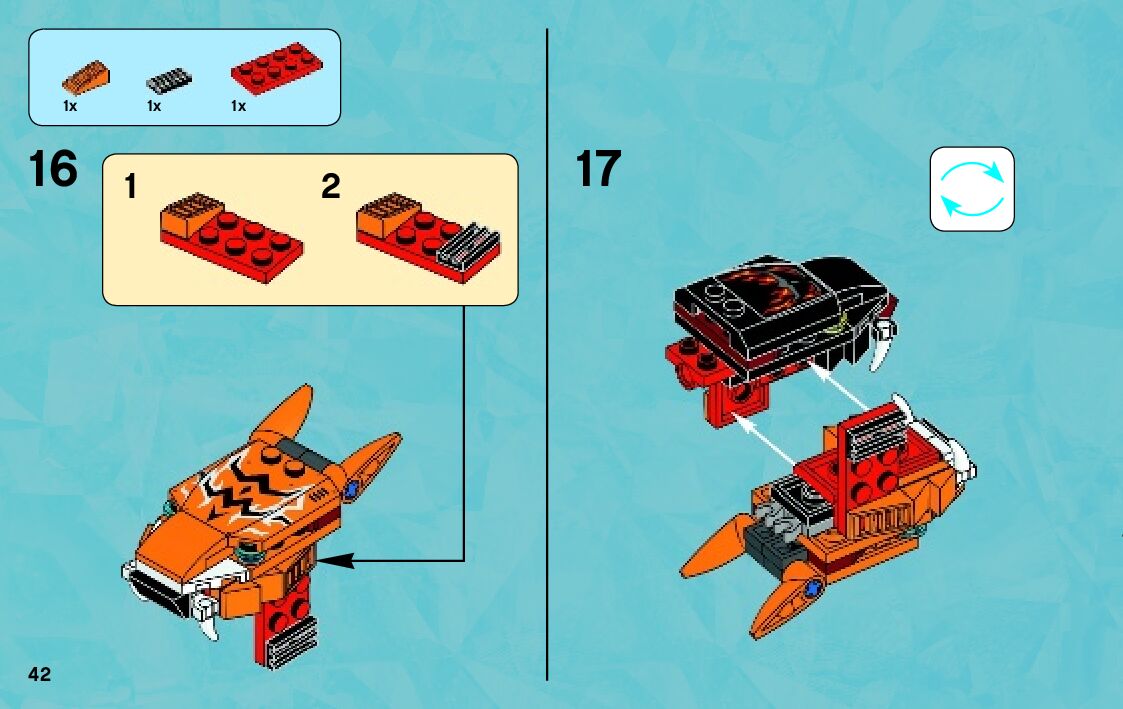 1x 1x 1x

16

1

2

17

42