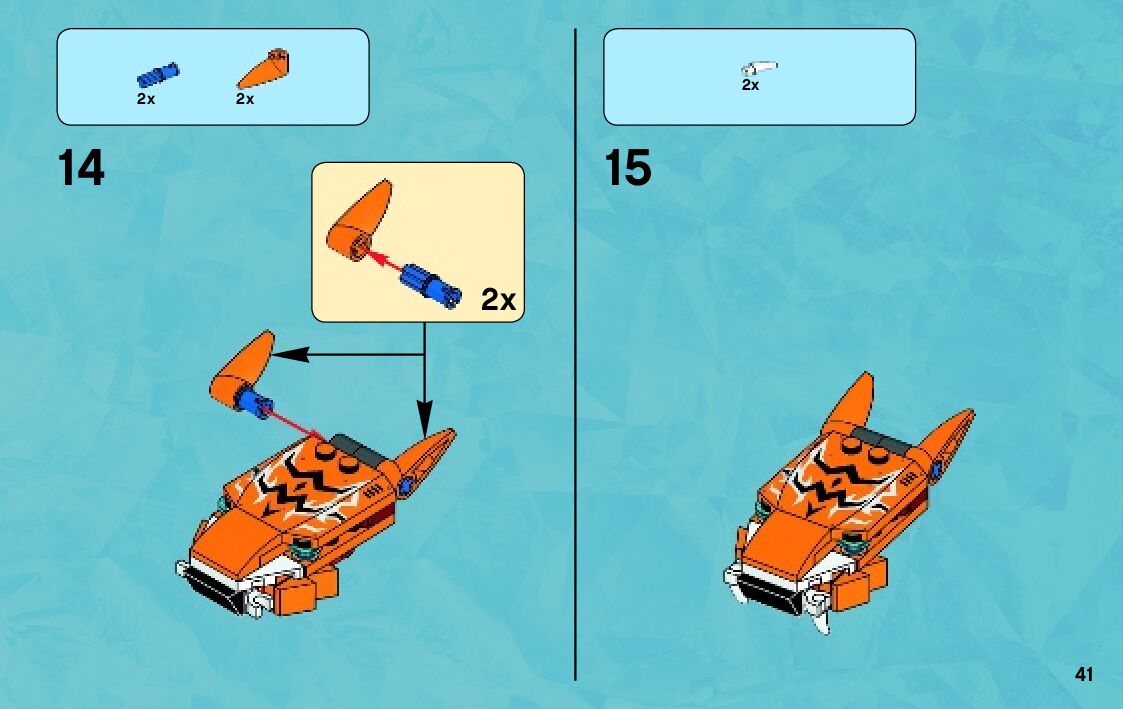 2x 2x

14

2x

2x

15

41