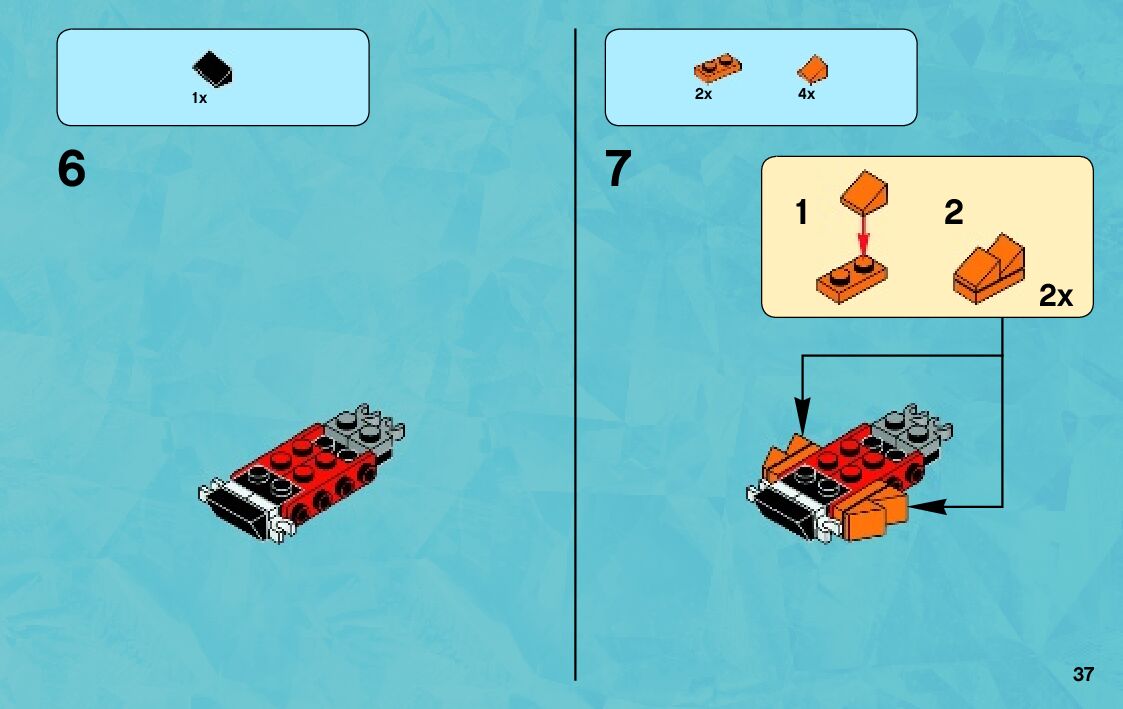 1x

6

2x 4x

7

1 2

2x

37