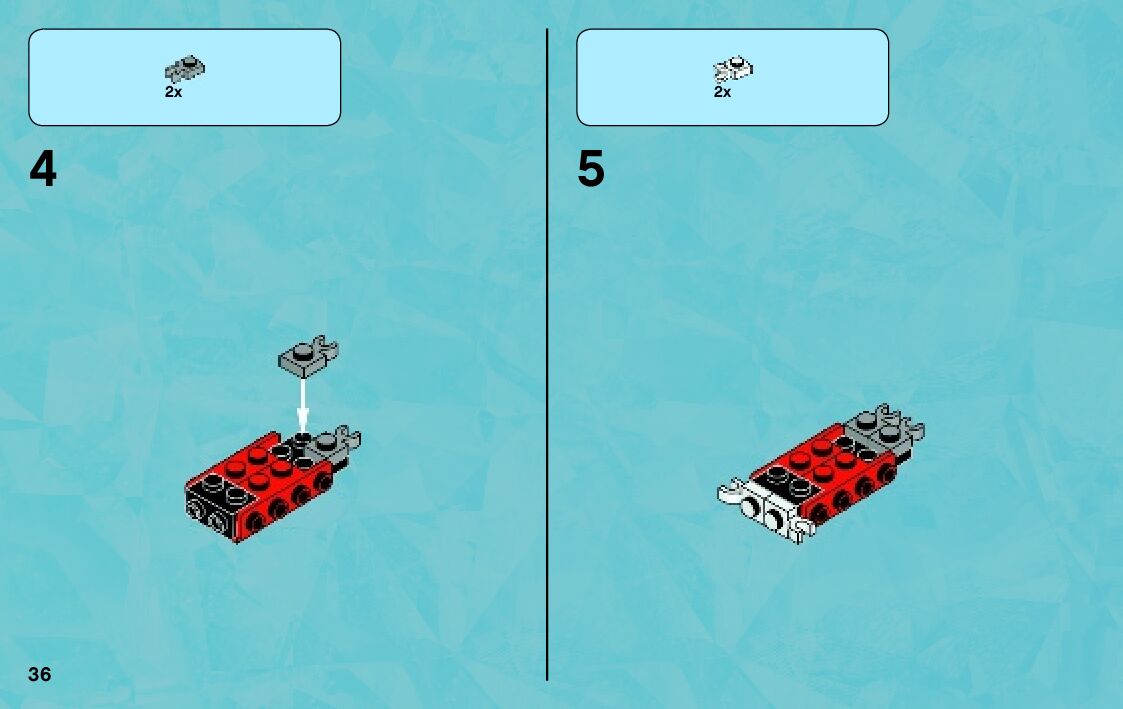 2x

4

2x

5

36