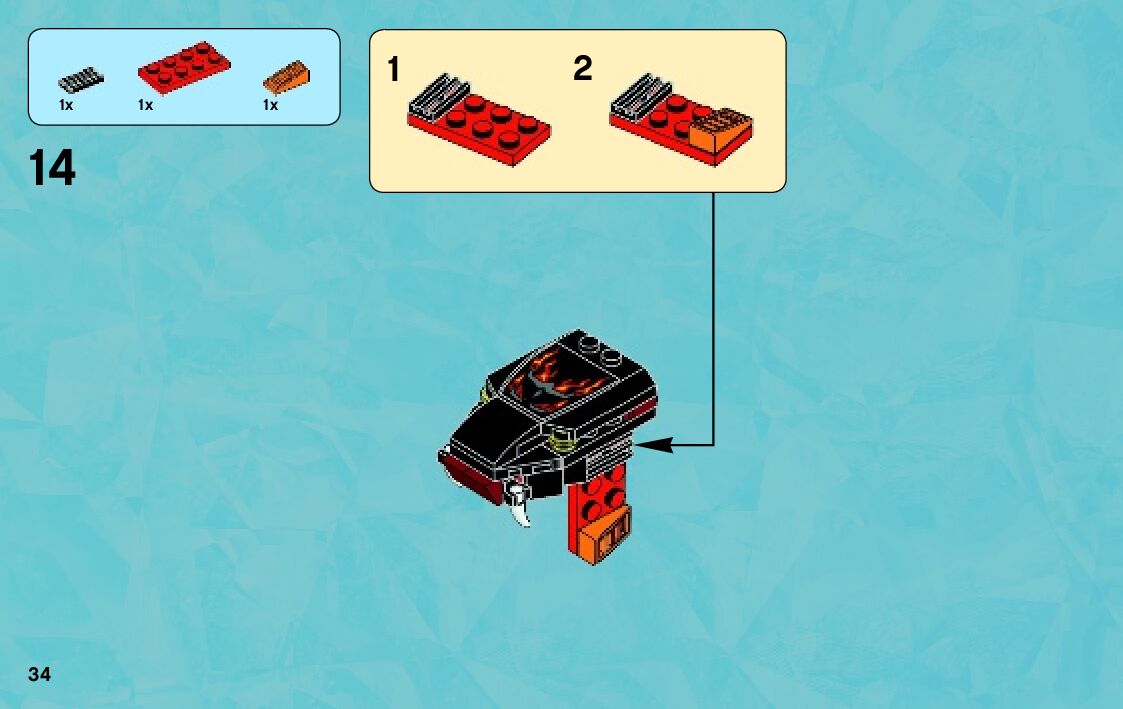 1x 1x 1x

14

1

2

34