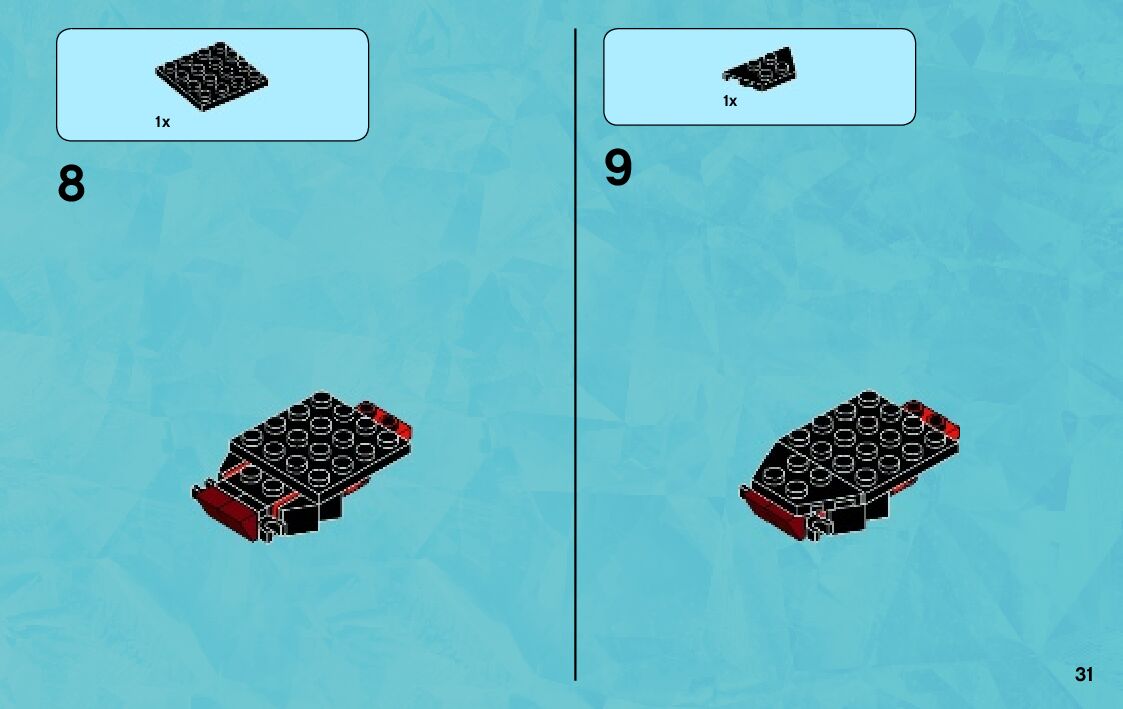 1x

8

1x

9

31