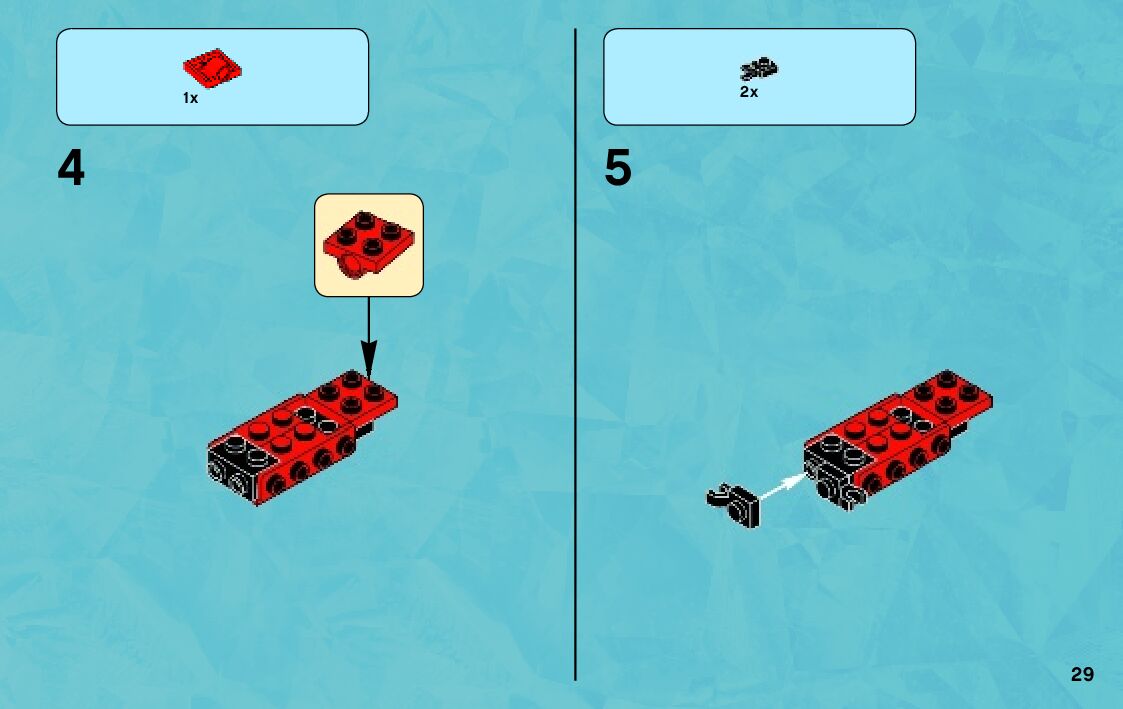 1x

4

2x

5

29