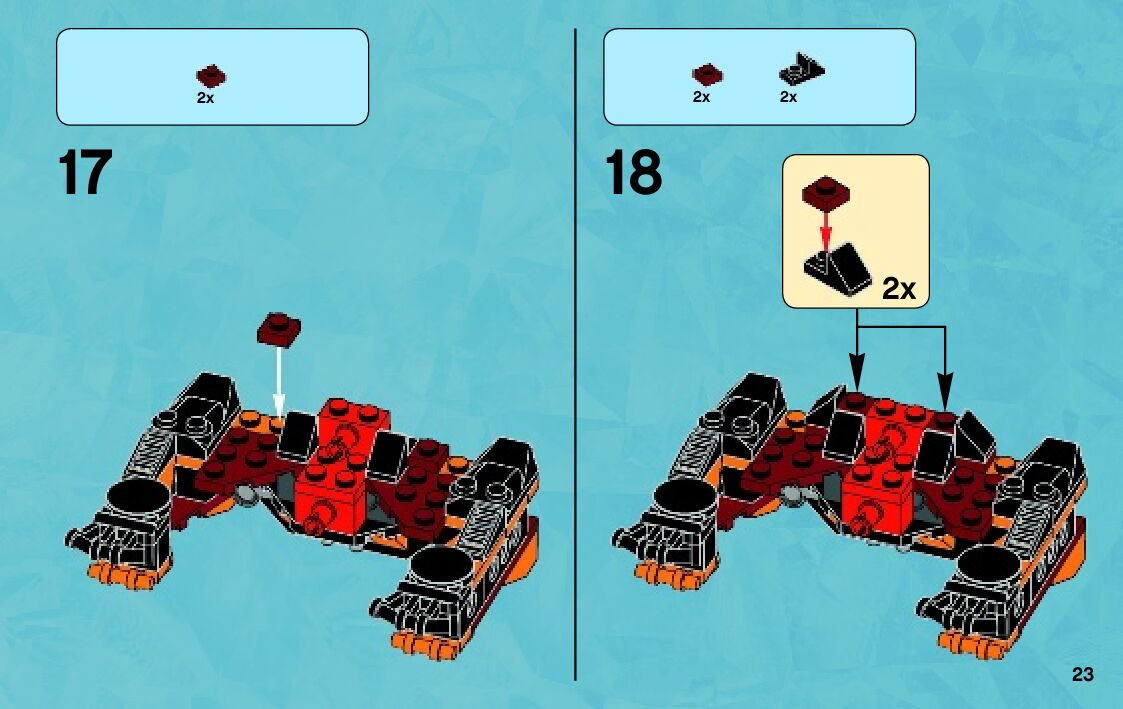 2x

17

2x

2x

18

2x

23