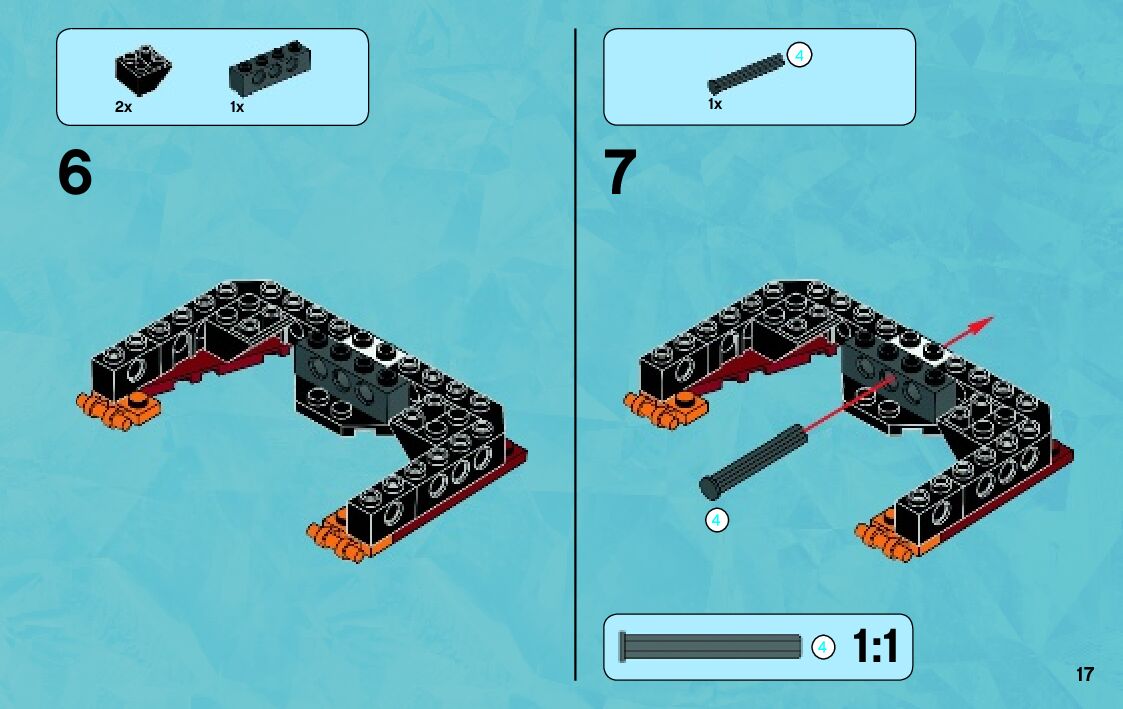 2x
1x

6

4
1x

7

4

4 1:1

17