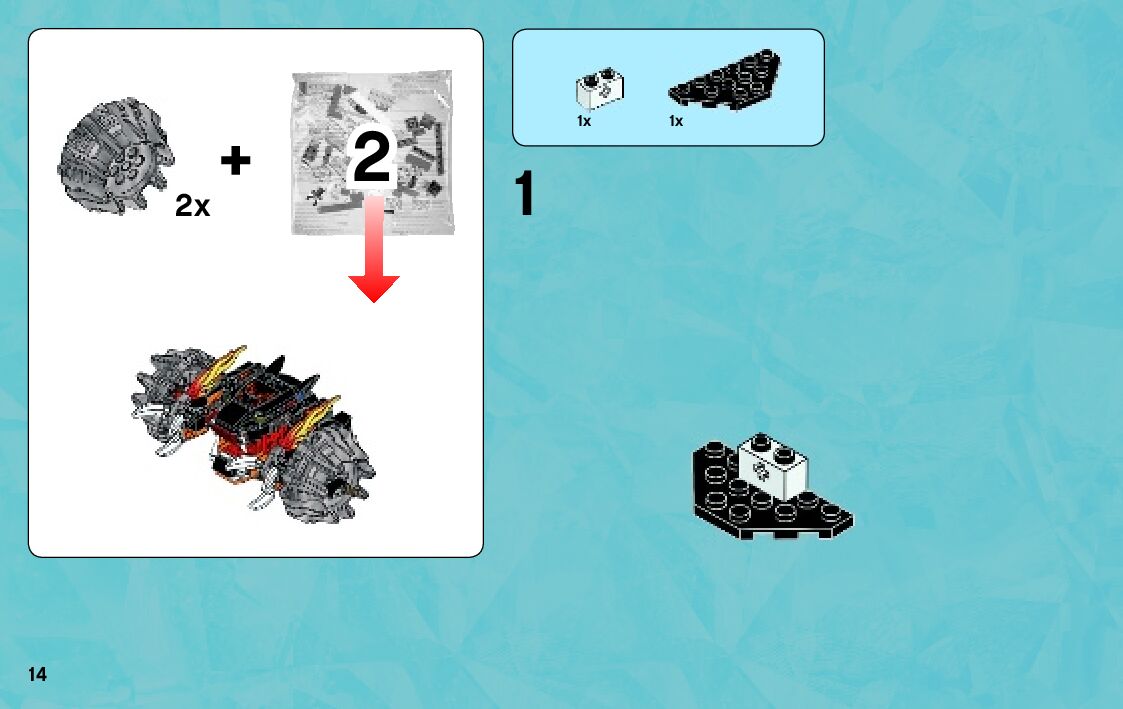 2x

+

2

1x

1x

1

14