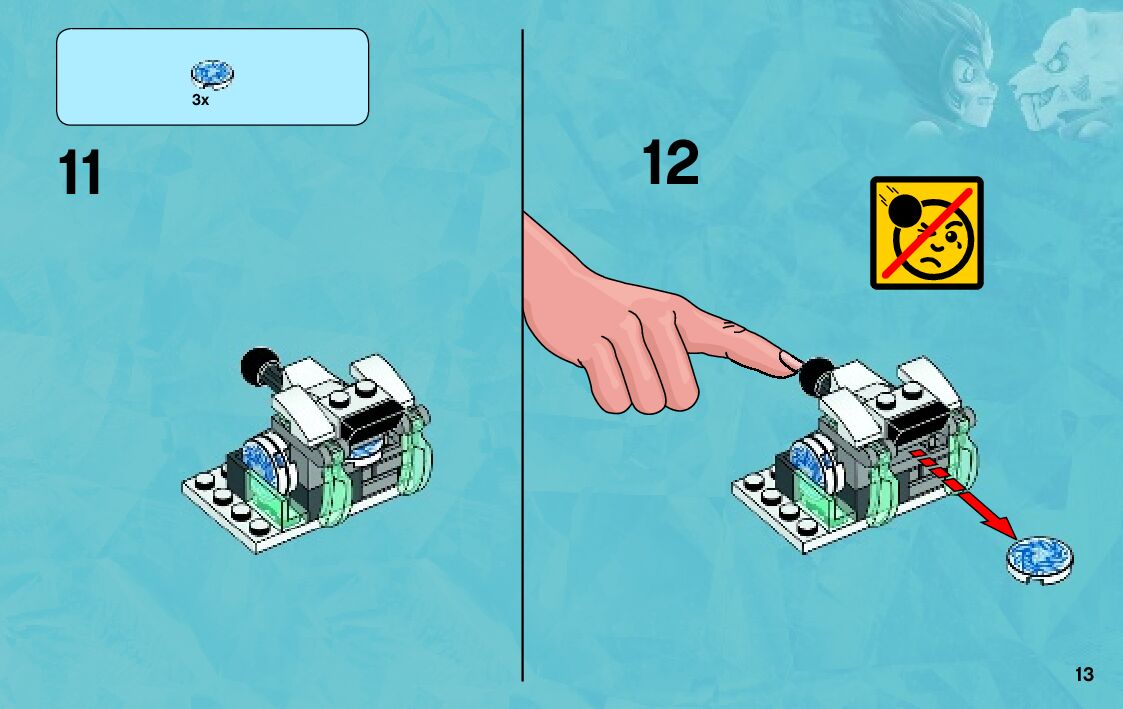 3x

11

12

13