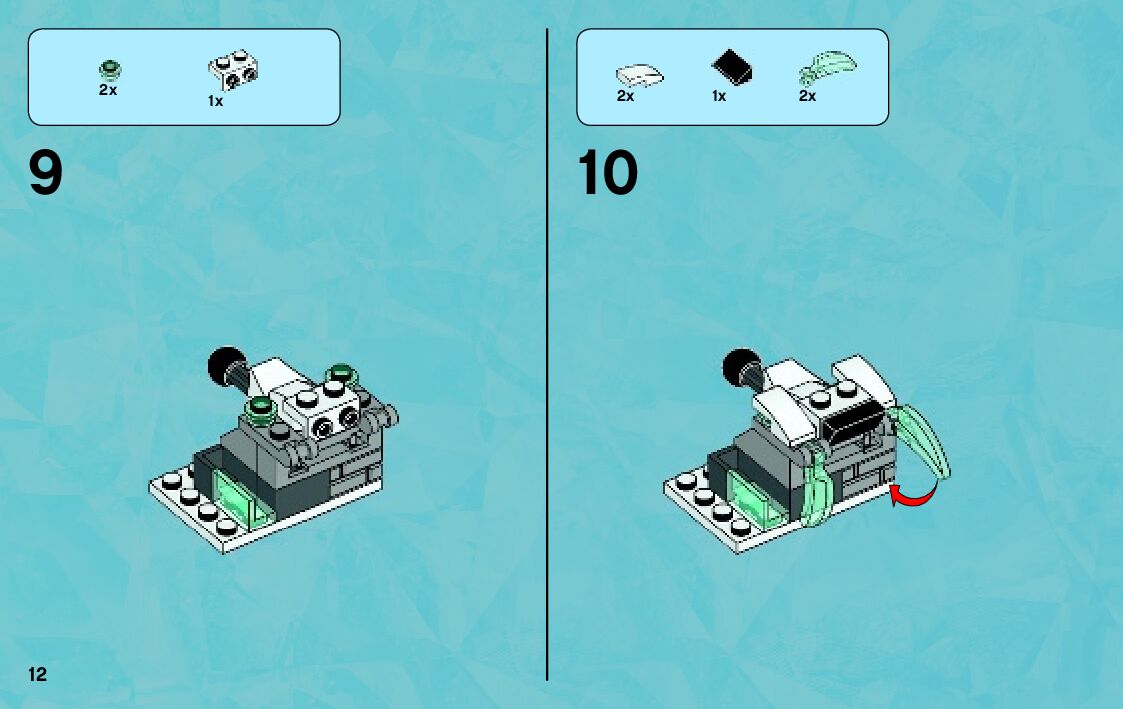 2x
1x

9

2x
1x
2x

10

12