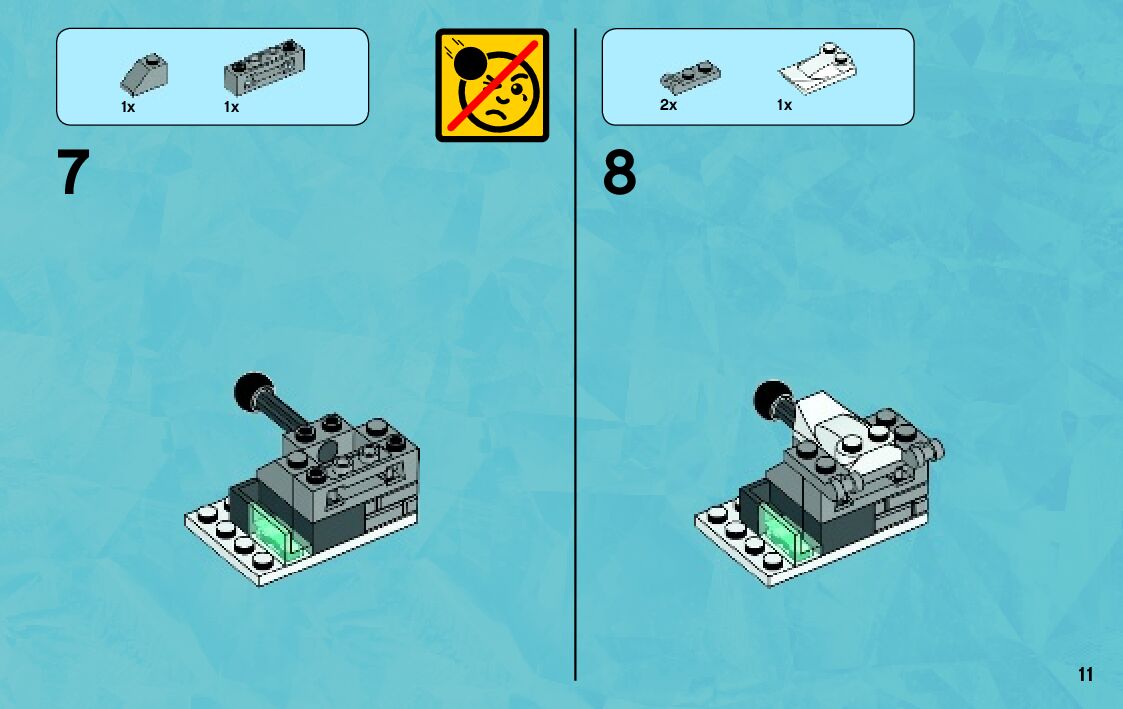 1x 1x

7

2x 1x

8

11