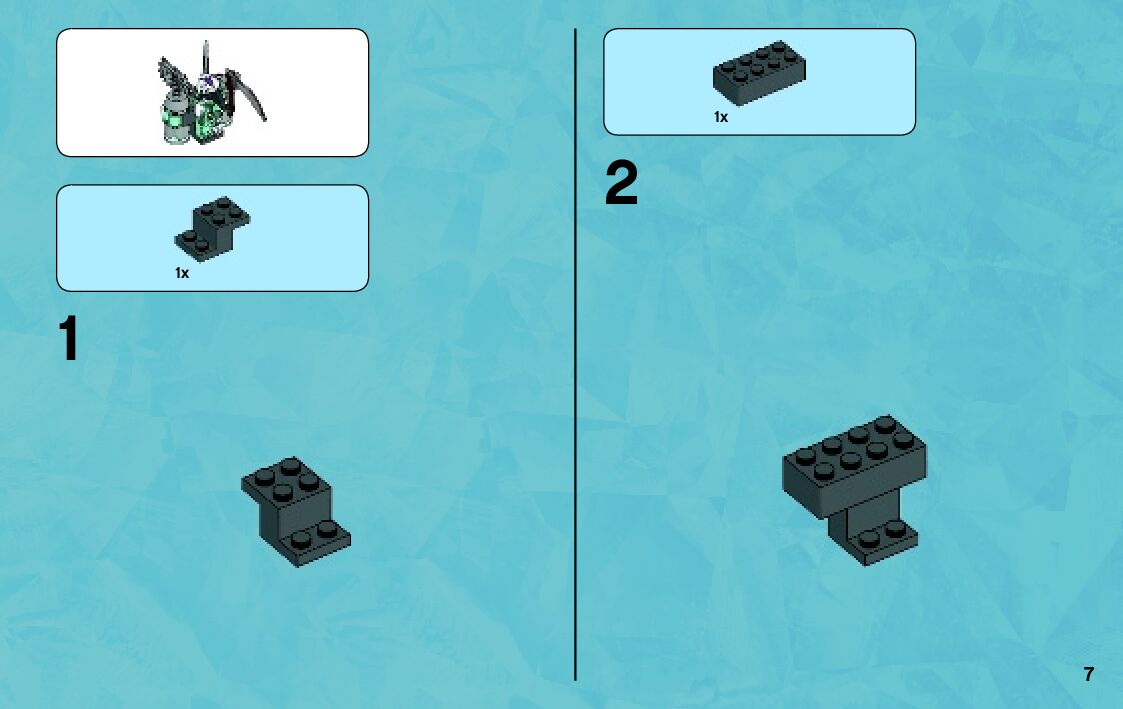 1x

1

1x

2

7