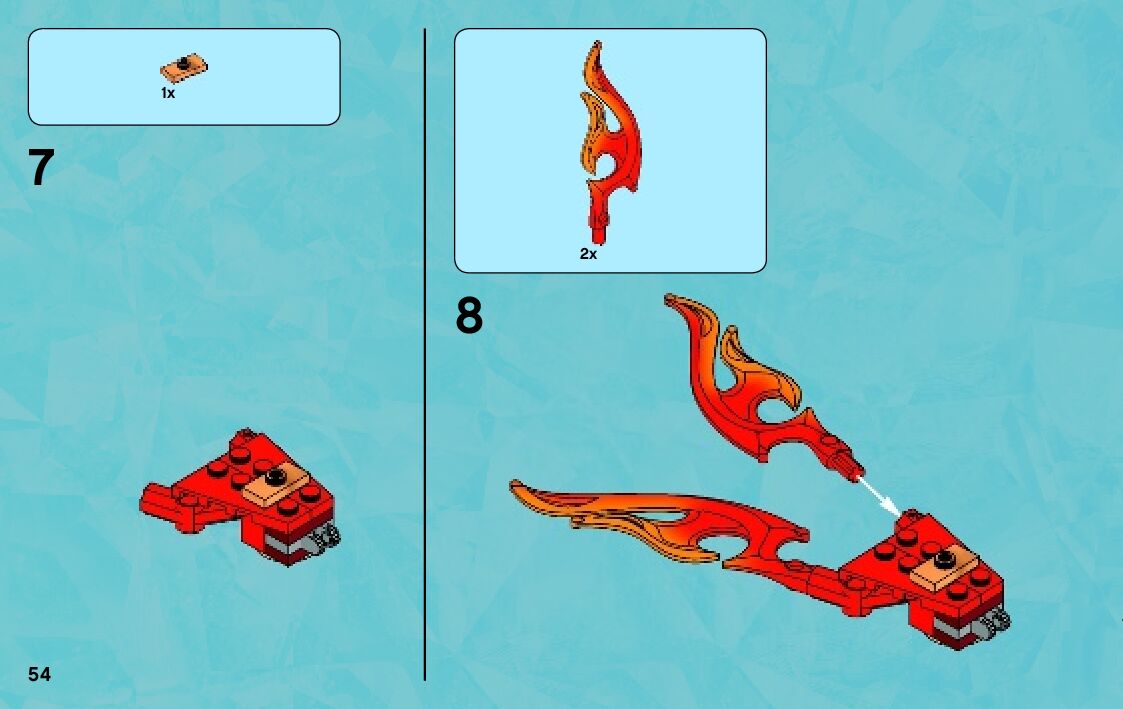 1x

7

2x

8

54