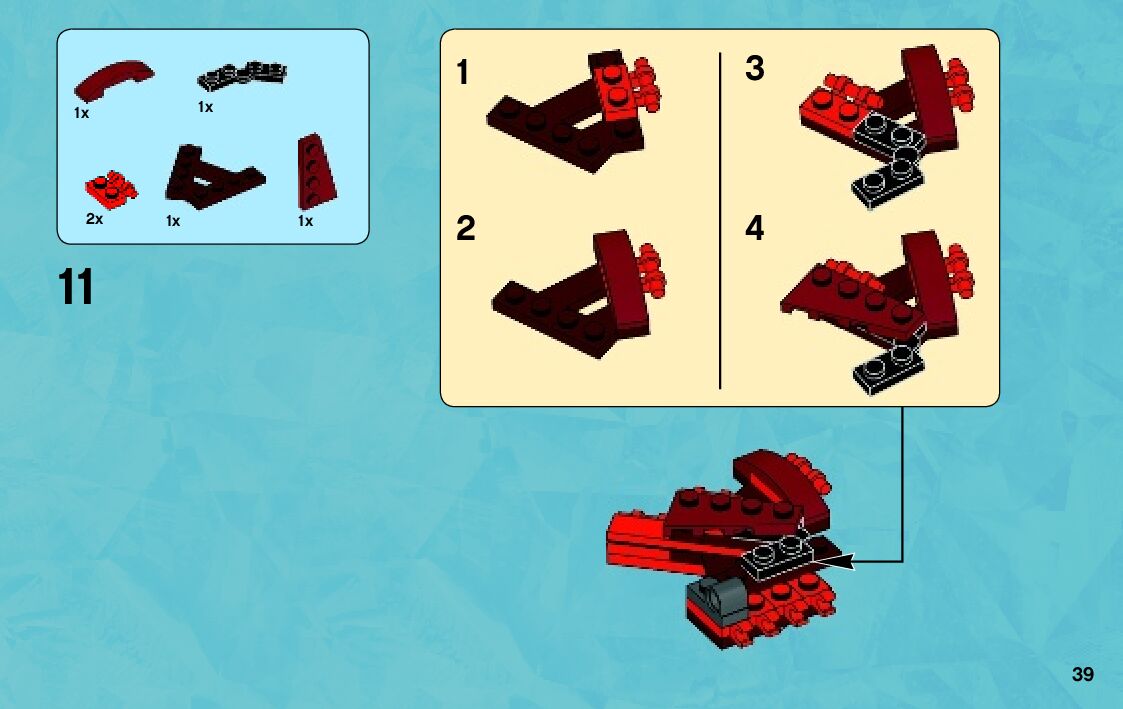 1x

1x

2x

1x

1x

11

1

2

3

4

39