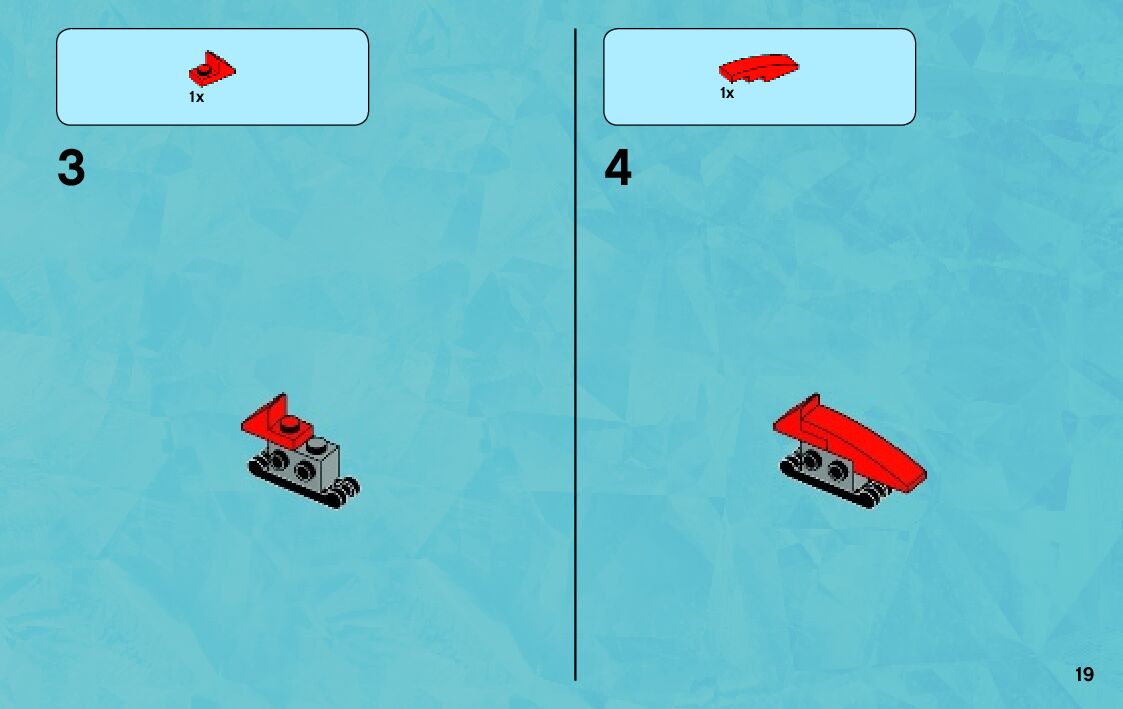 1x

3

1x

4

19