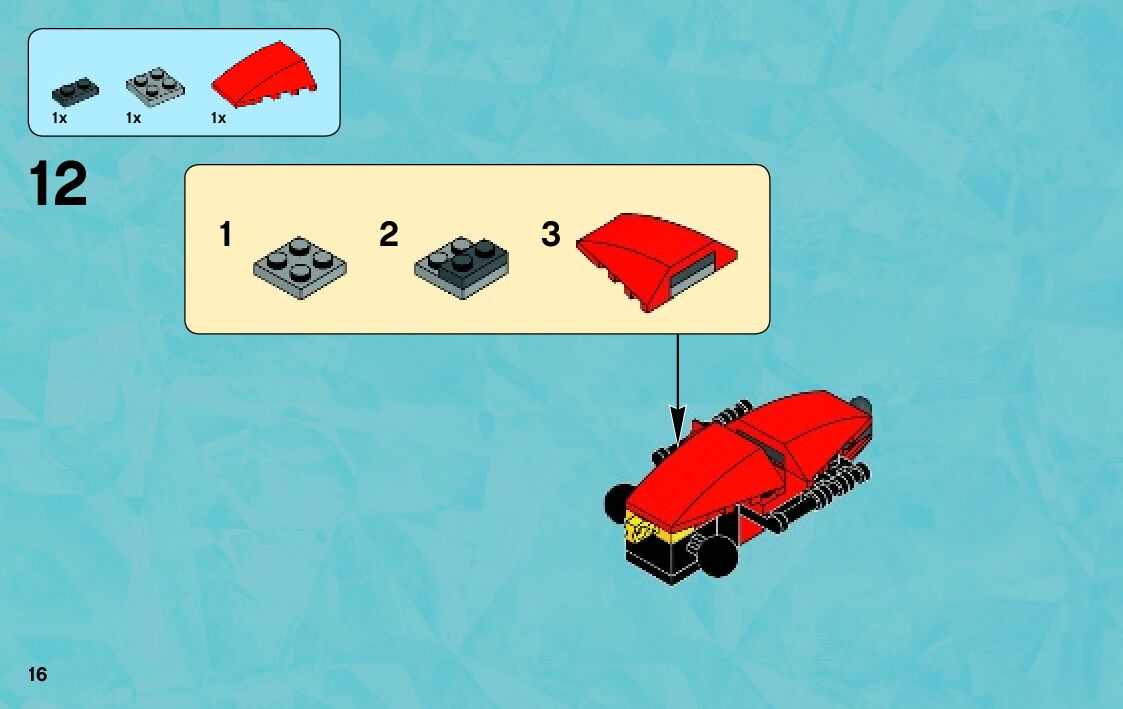 1x 1x 1x

12

1 2 3

16