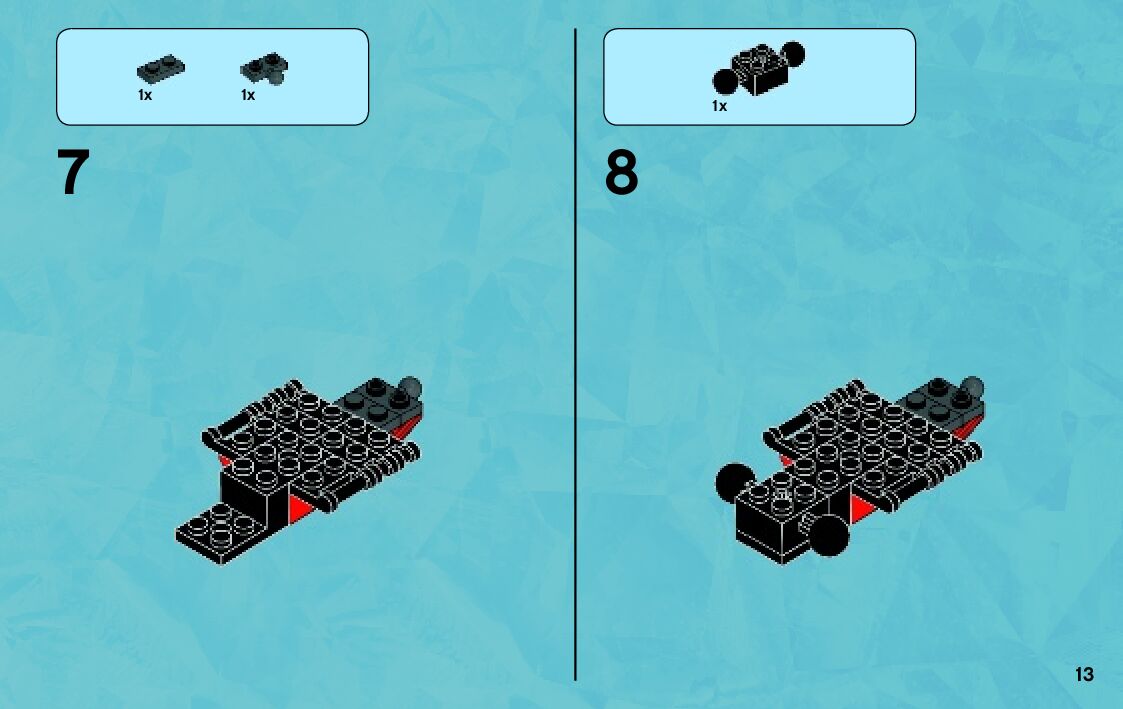 1x 1x

7

1x

8

13