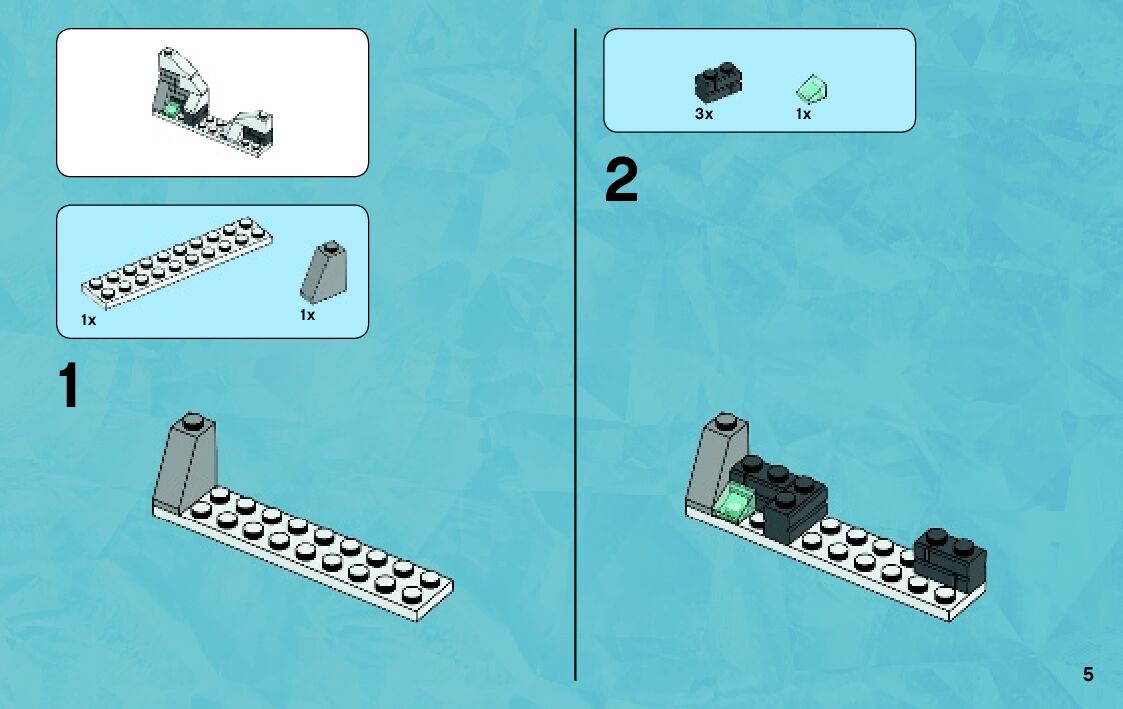 1x

1x

1

3x

1x

2

5