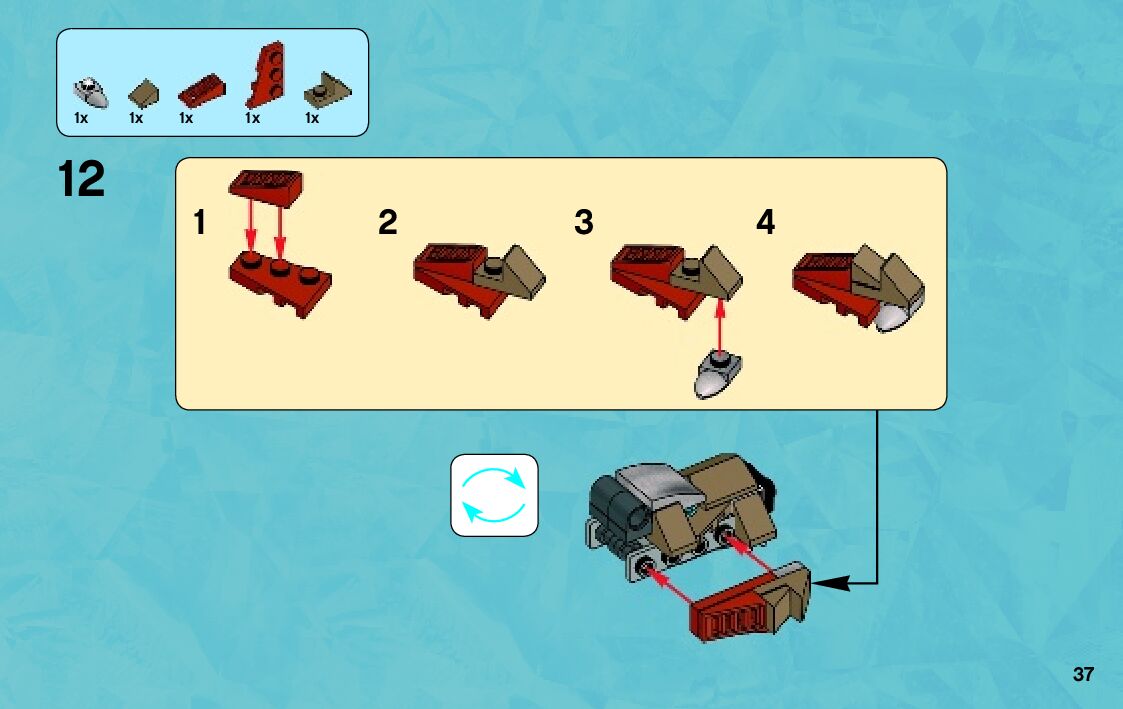 1x 1x 1x 1x 1x

12

1 2 3 4

37