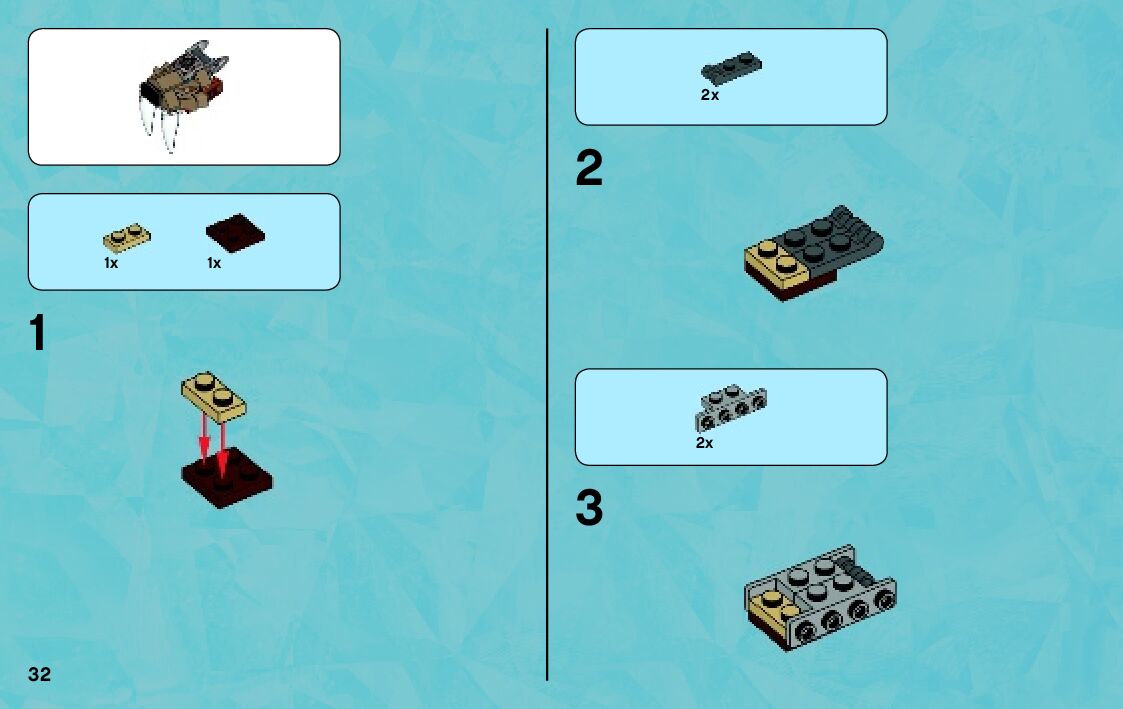 1x 1x

1

32

2x

2

2x

3