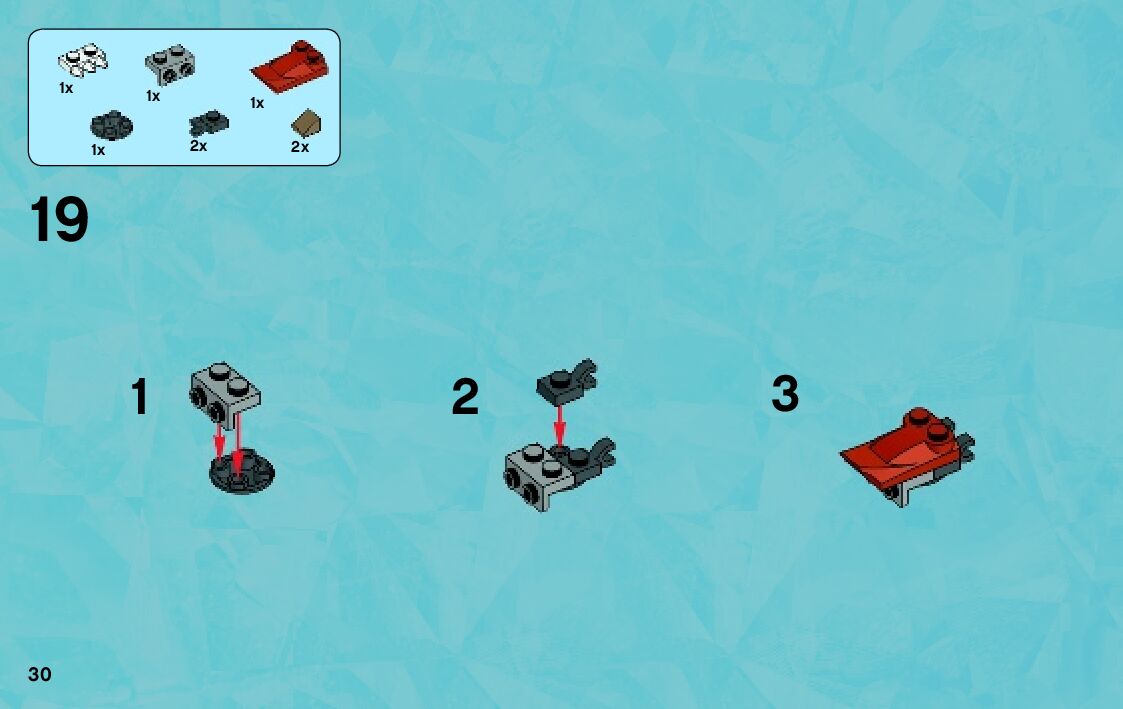 1x 1x 1x
1x 2x 2x

19

1

2

3

30