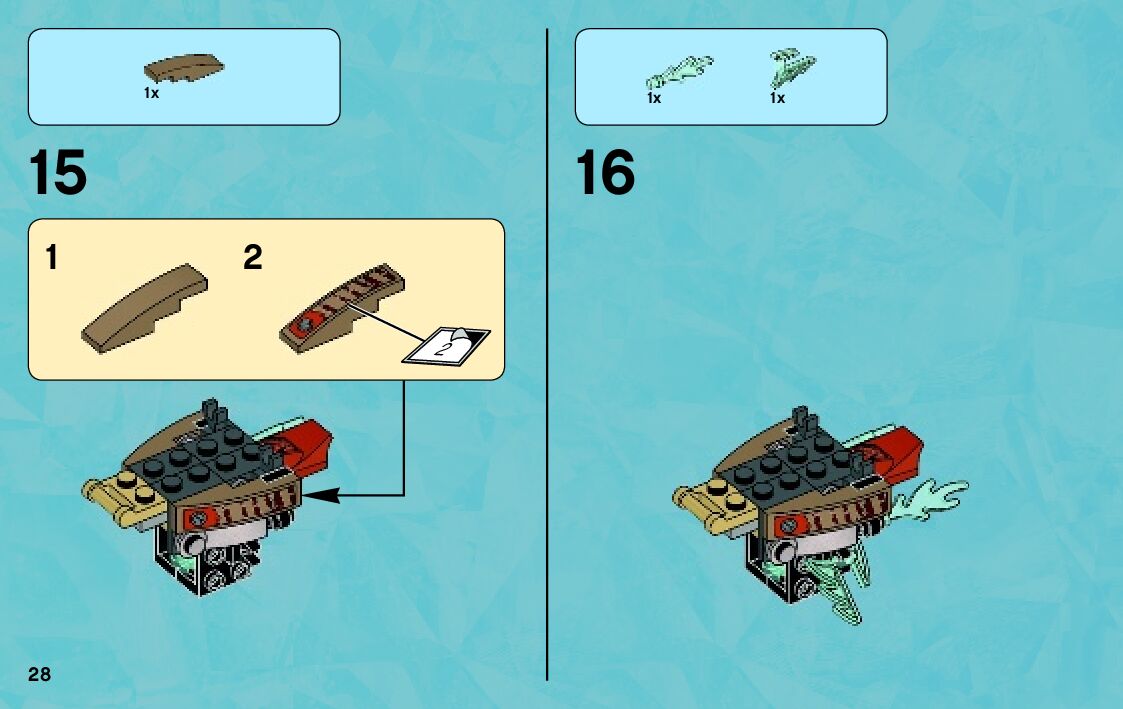 1x

15

1

2

2

28

1x

1x

16