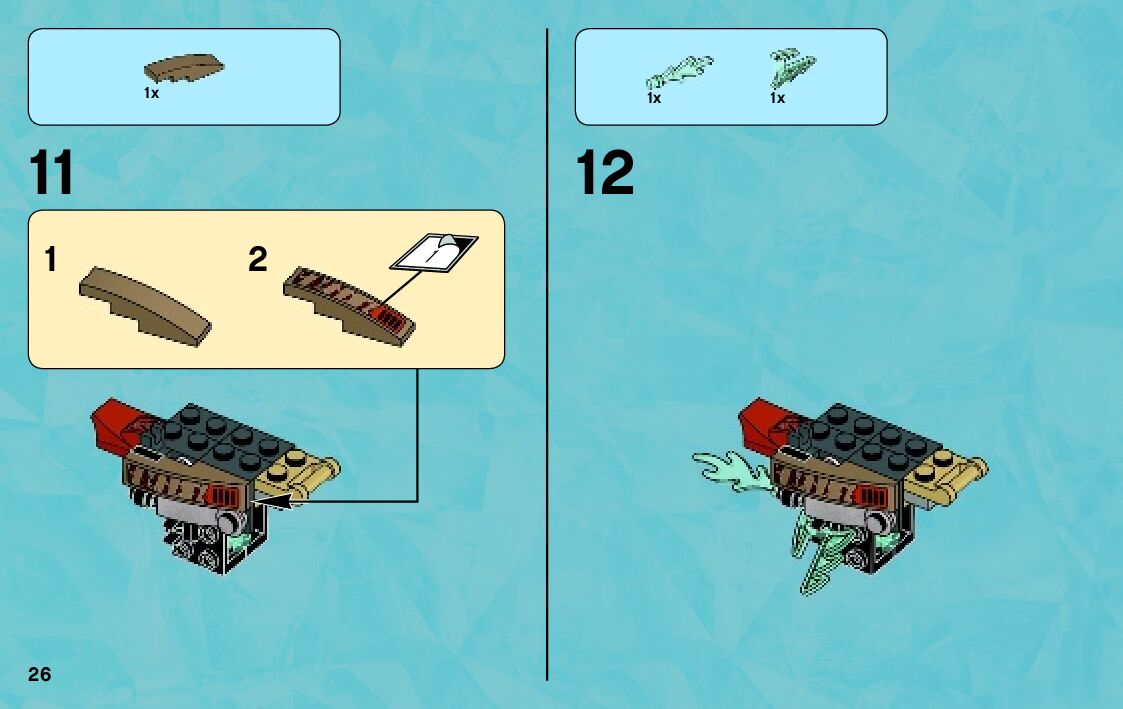 1x

11

1

2

1x

1x

12

26