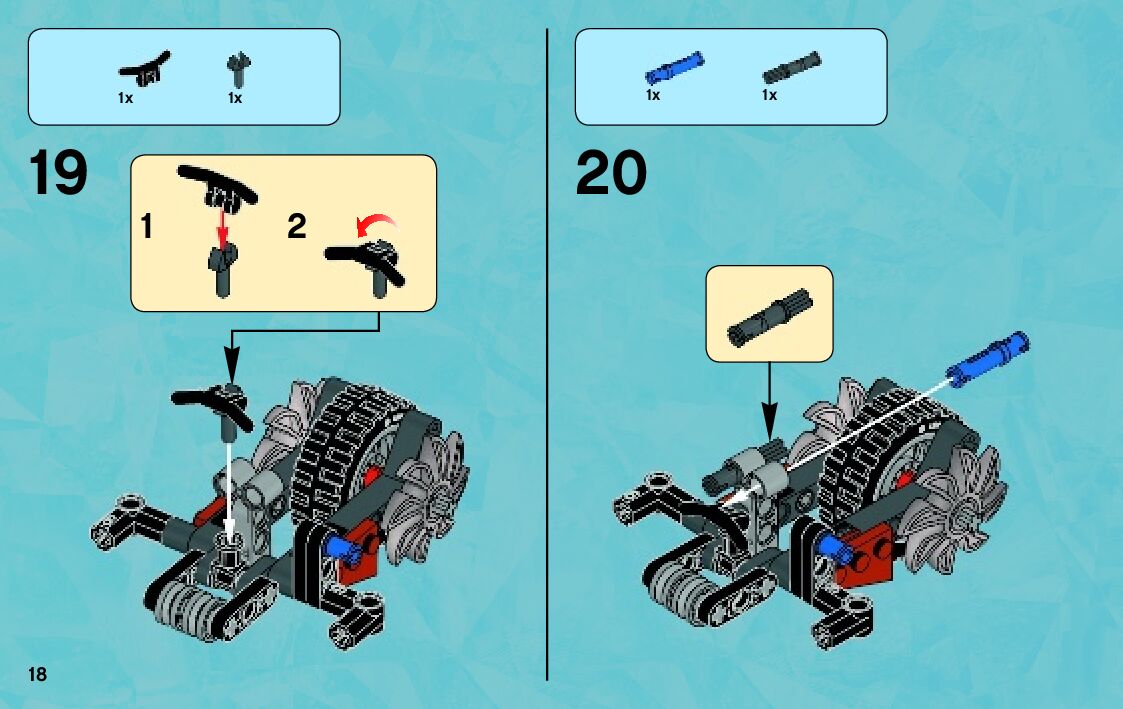 1x 1x

19

1 2

1x 1x

20

18