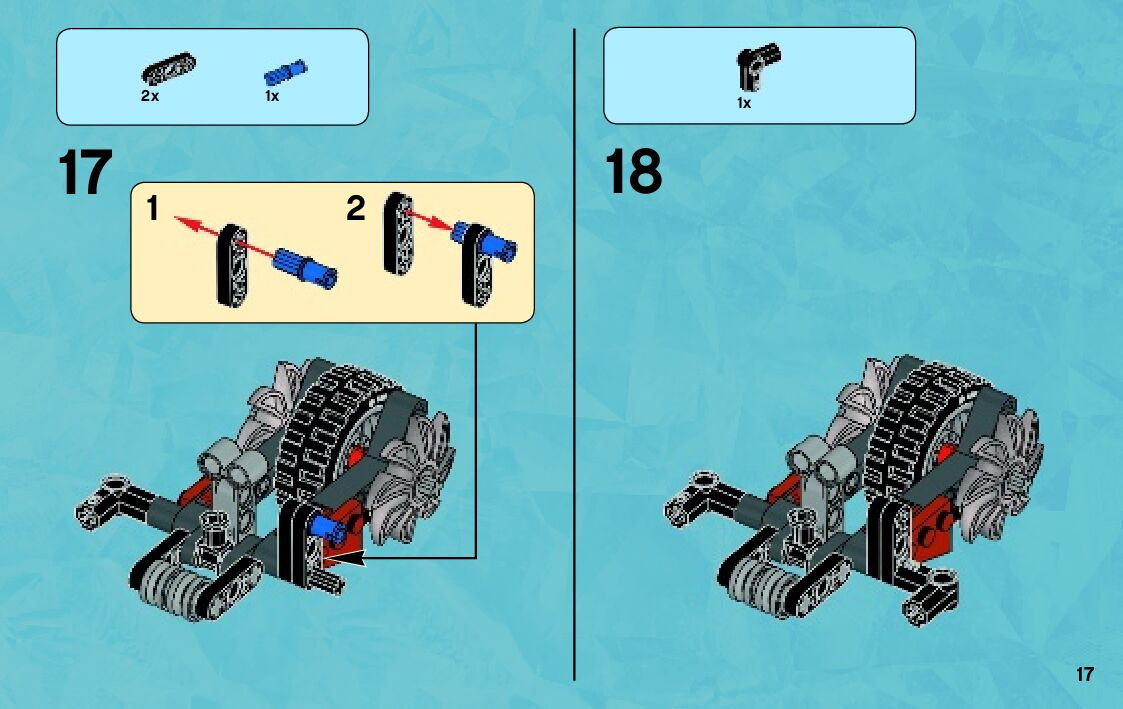 2x
1x

17

1
2

1x

18

17