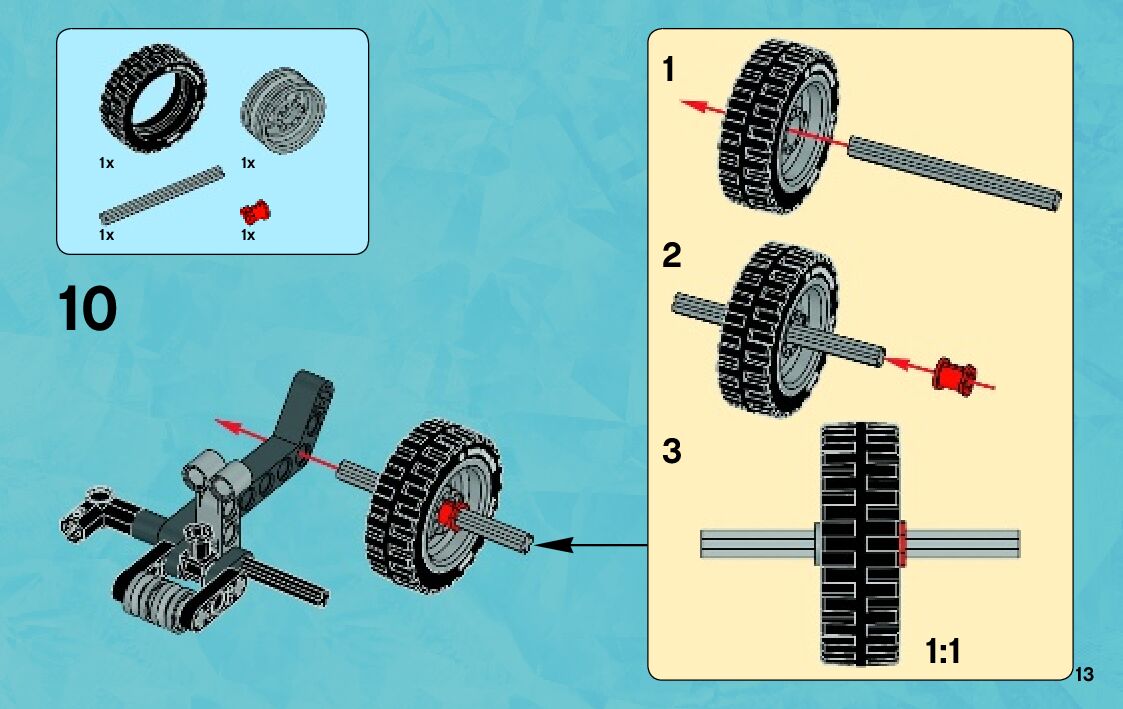 1x
1x
1x
1x

10

1

2

3

1:1

13