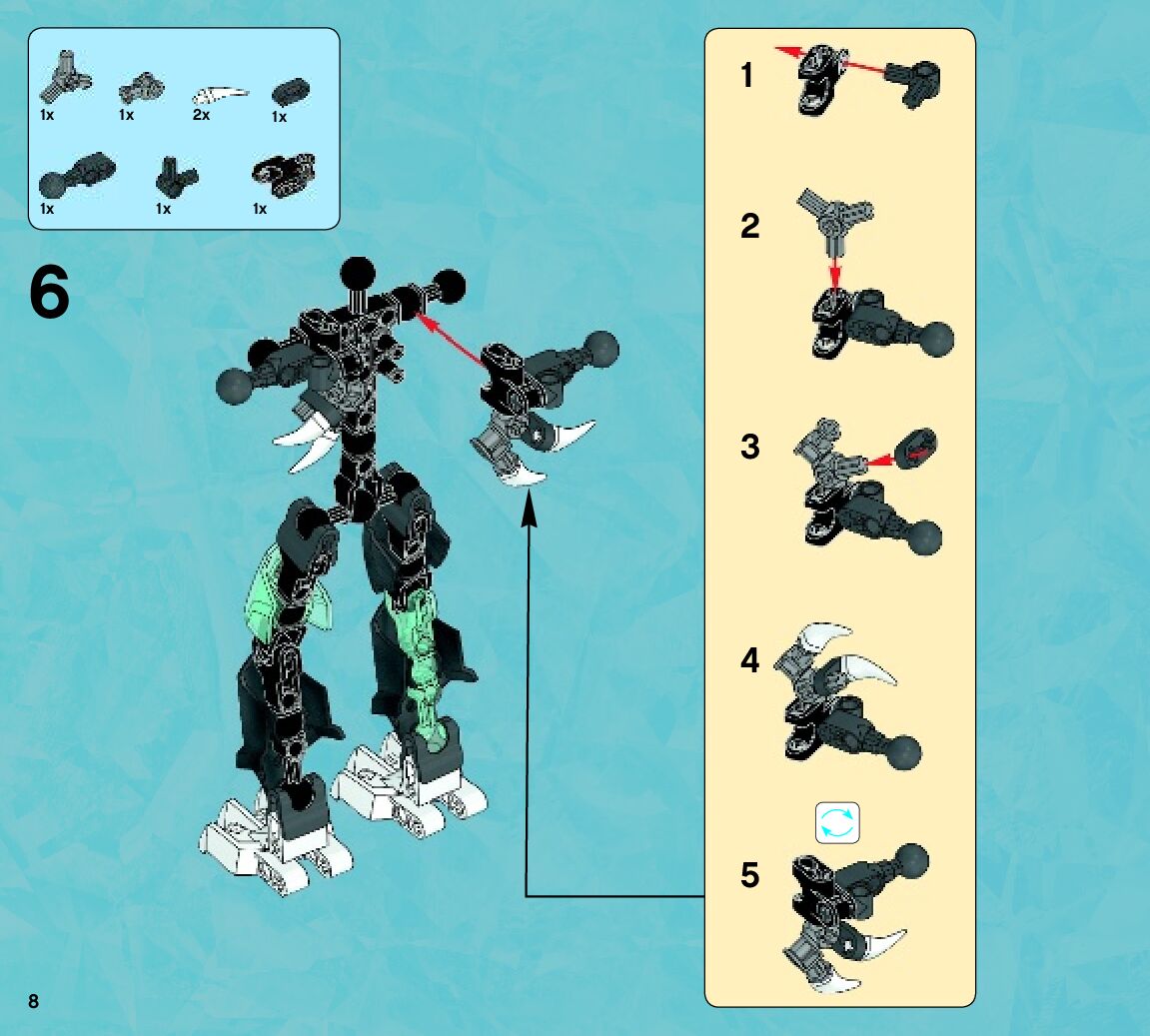 1x
1x
2x
1x
1x
1x
1x

6

1

2

3

4

5

8