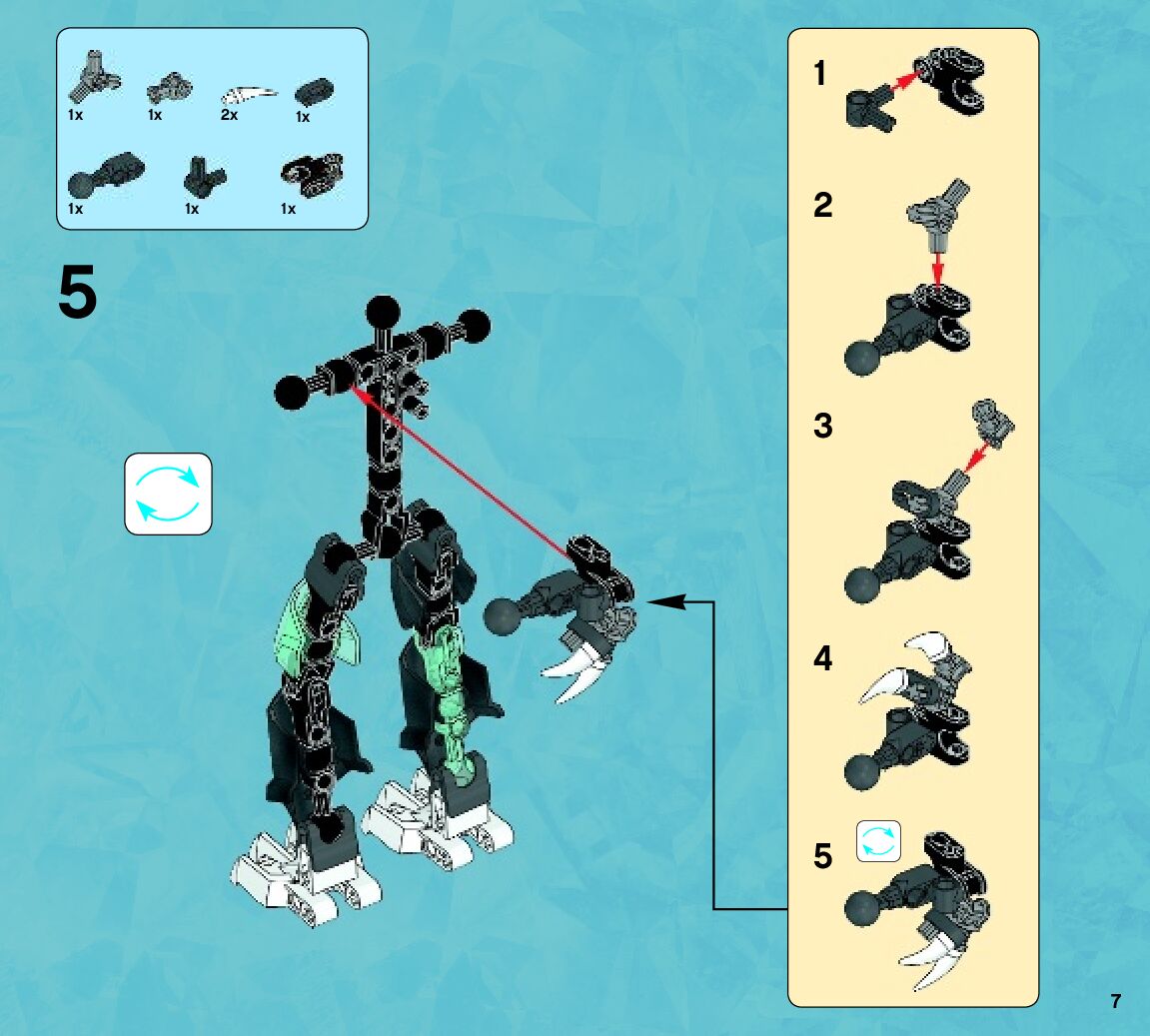 1x
1x
2x
1x
1x
1x
1x

5

1

2

3

4

5

7