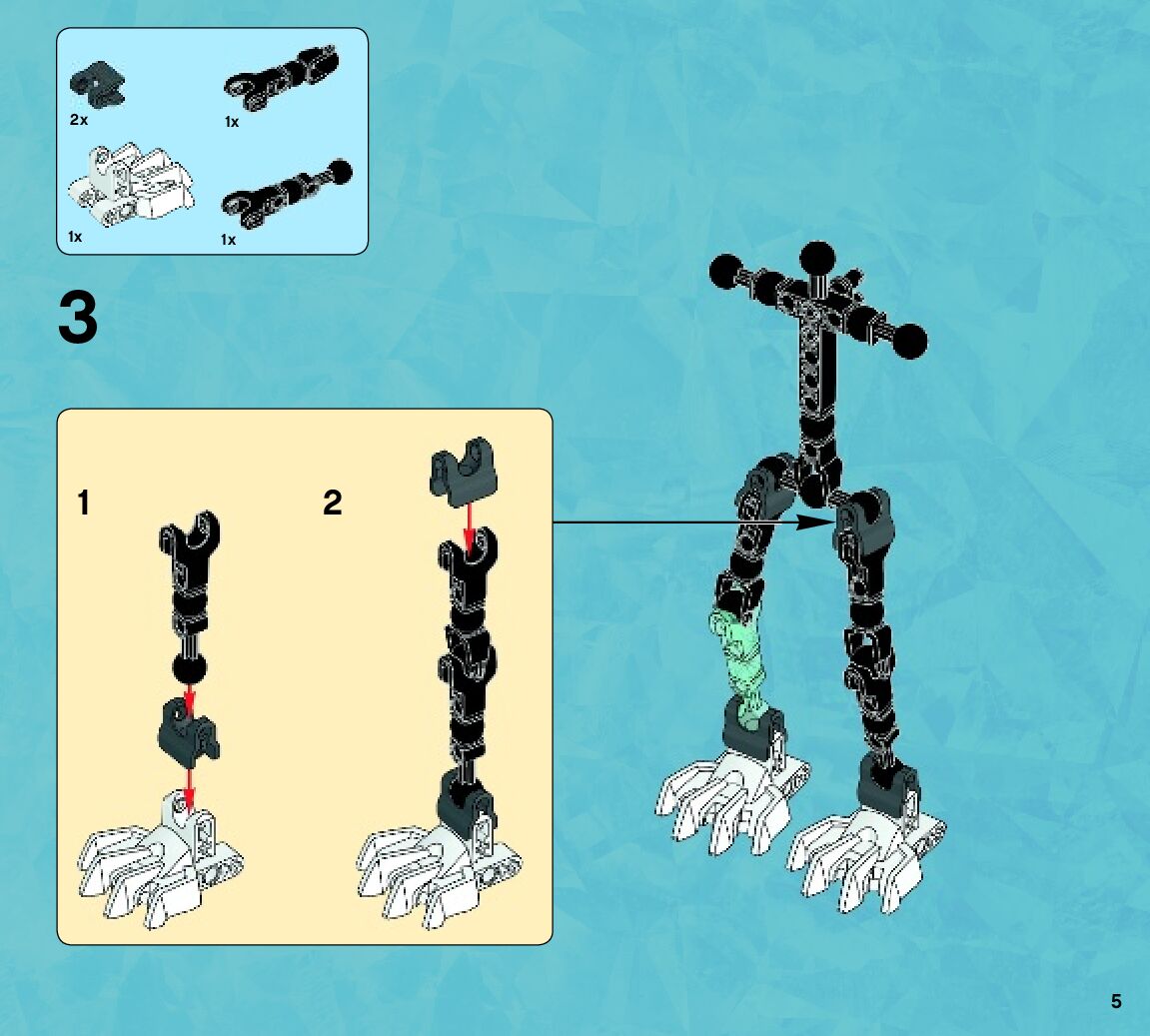 2x
1x
1x
1x

3

1
2

5