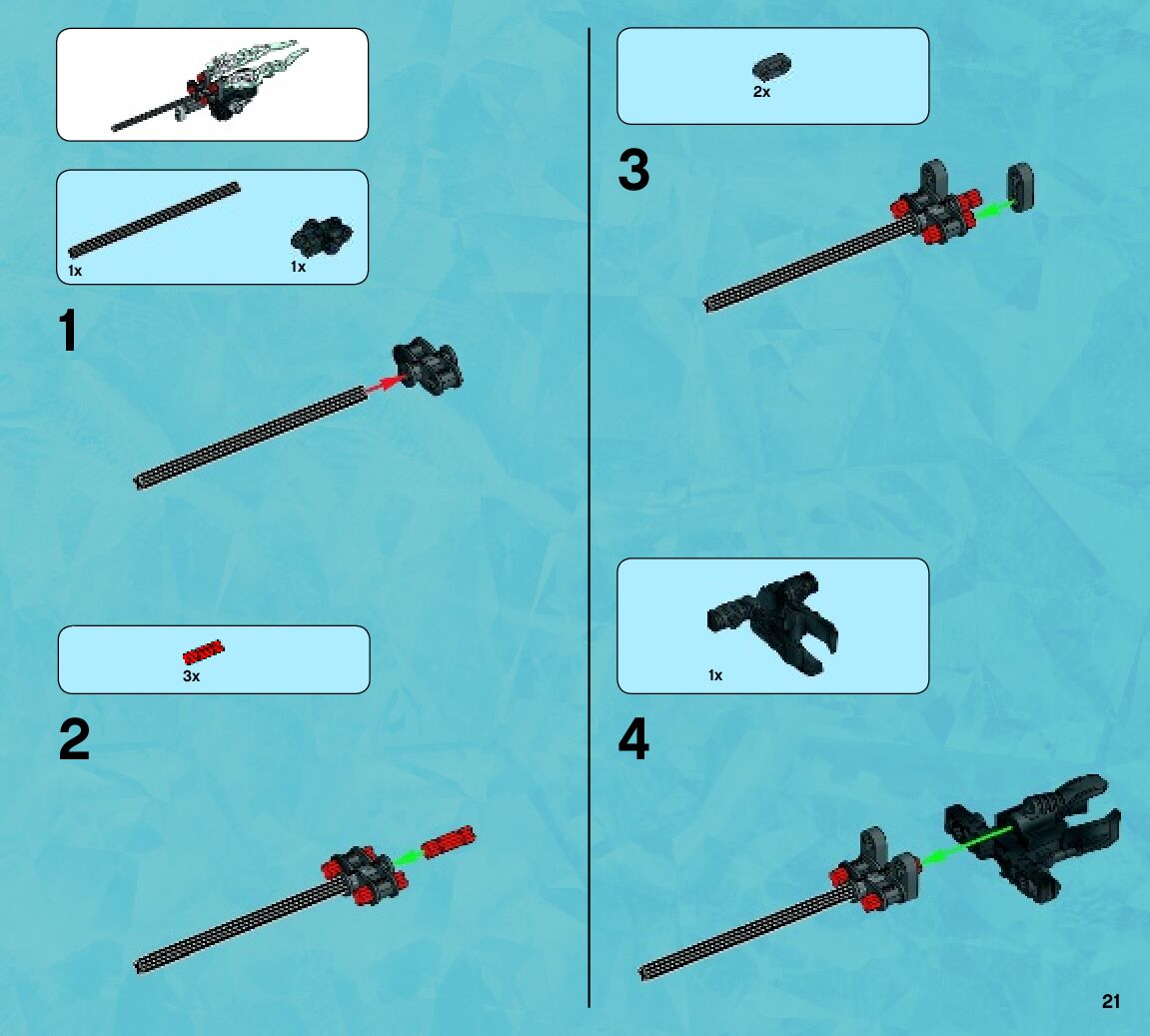 1x

1x

1

3x

2

2x

3

1x

4

21