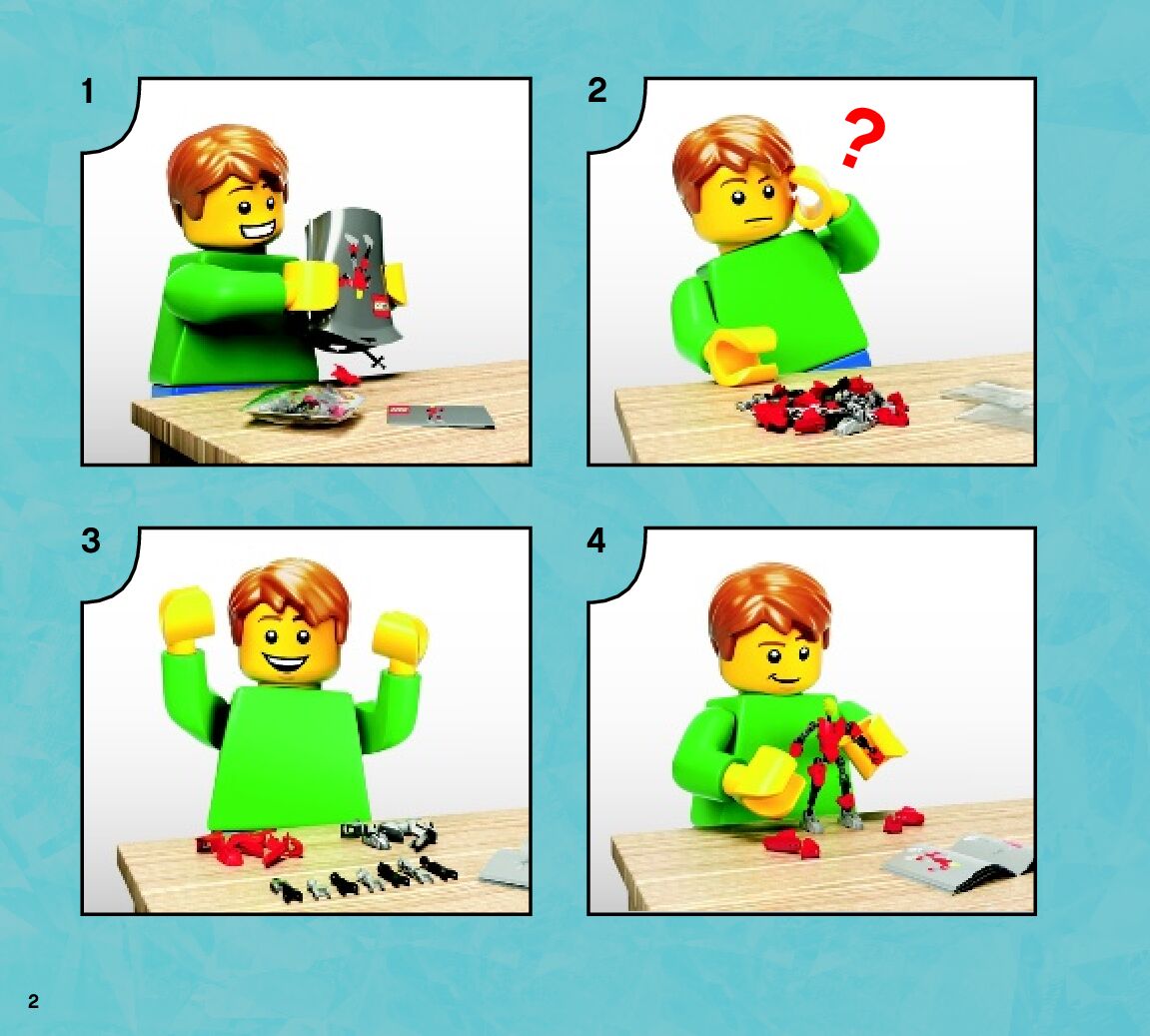 1

2

?

3

4

2