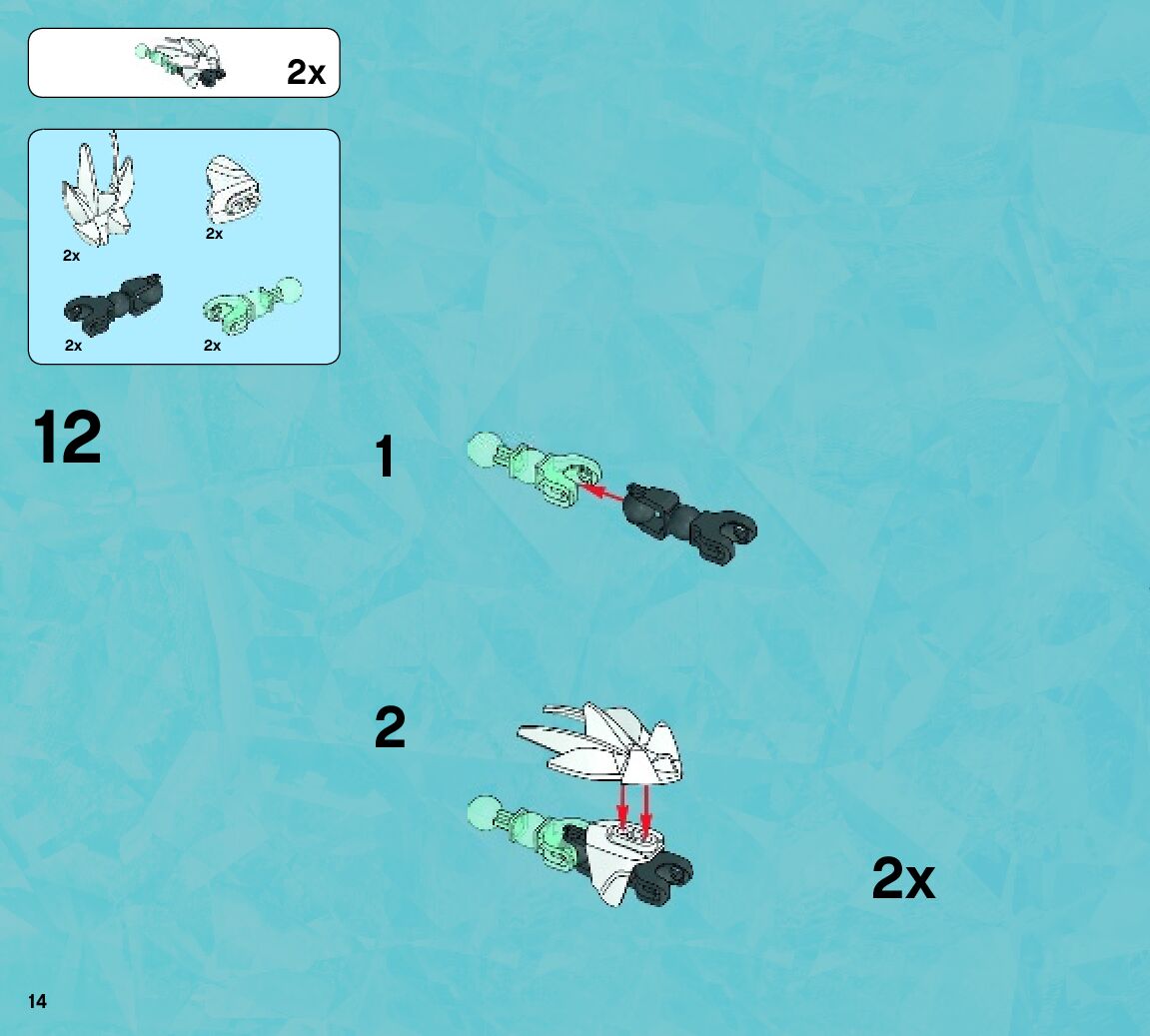 2x

2x
2x
2x
2x

12

1

2

2x

14