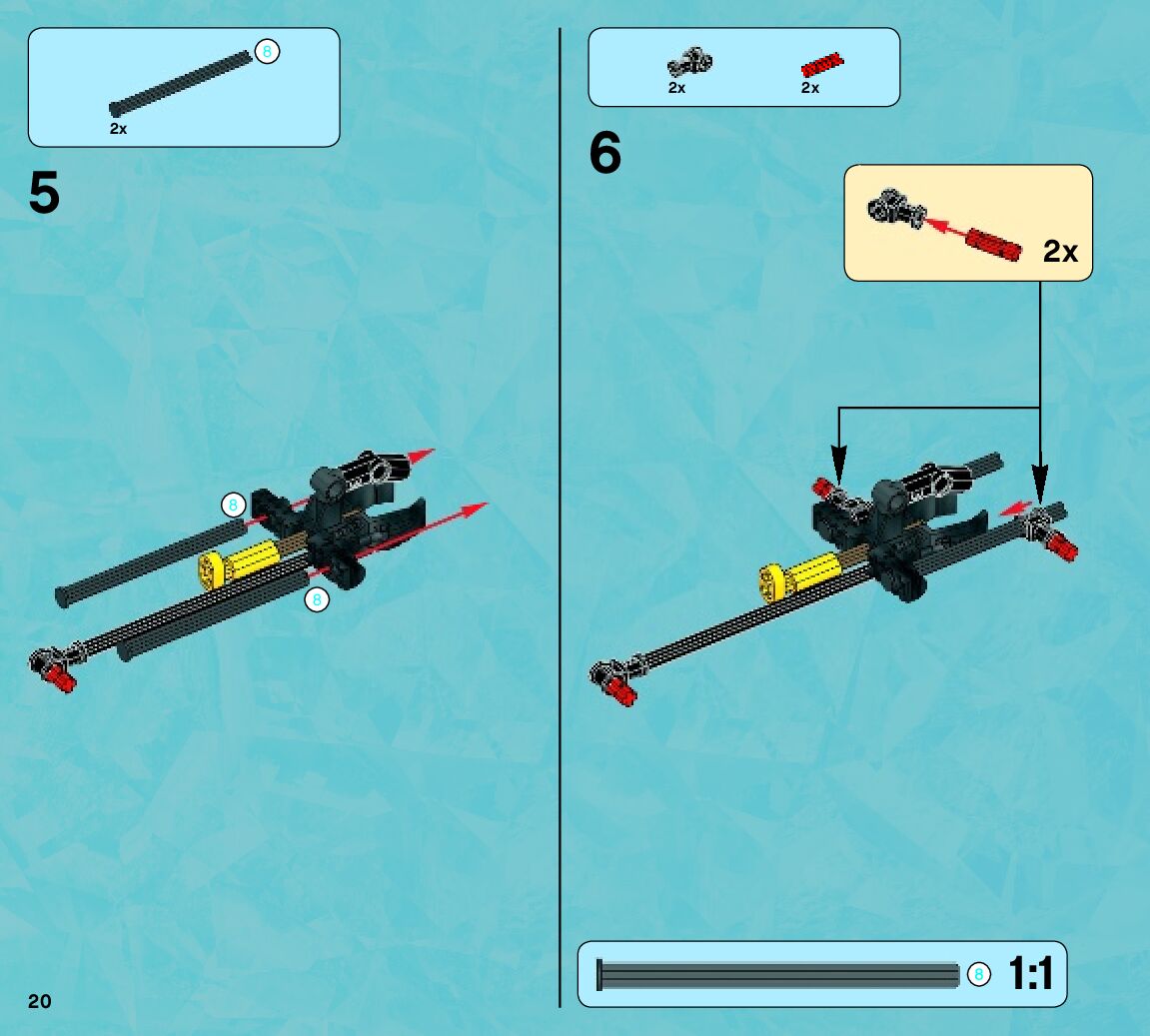 8
2x

5

8

8

20

2x 2x

6

2x

8 1:1