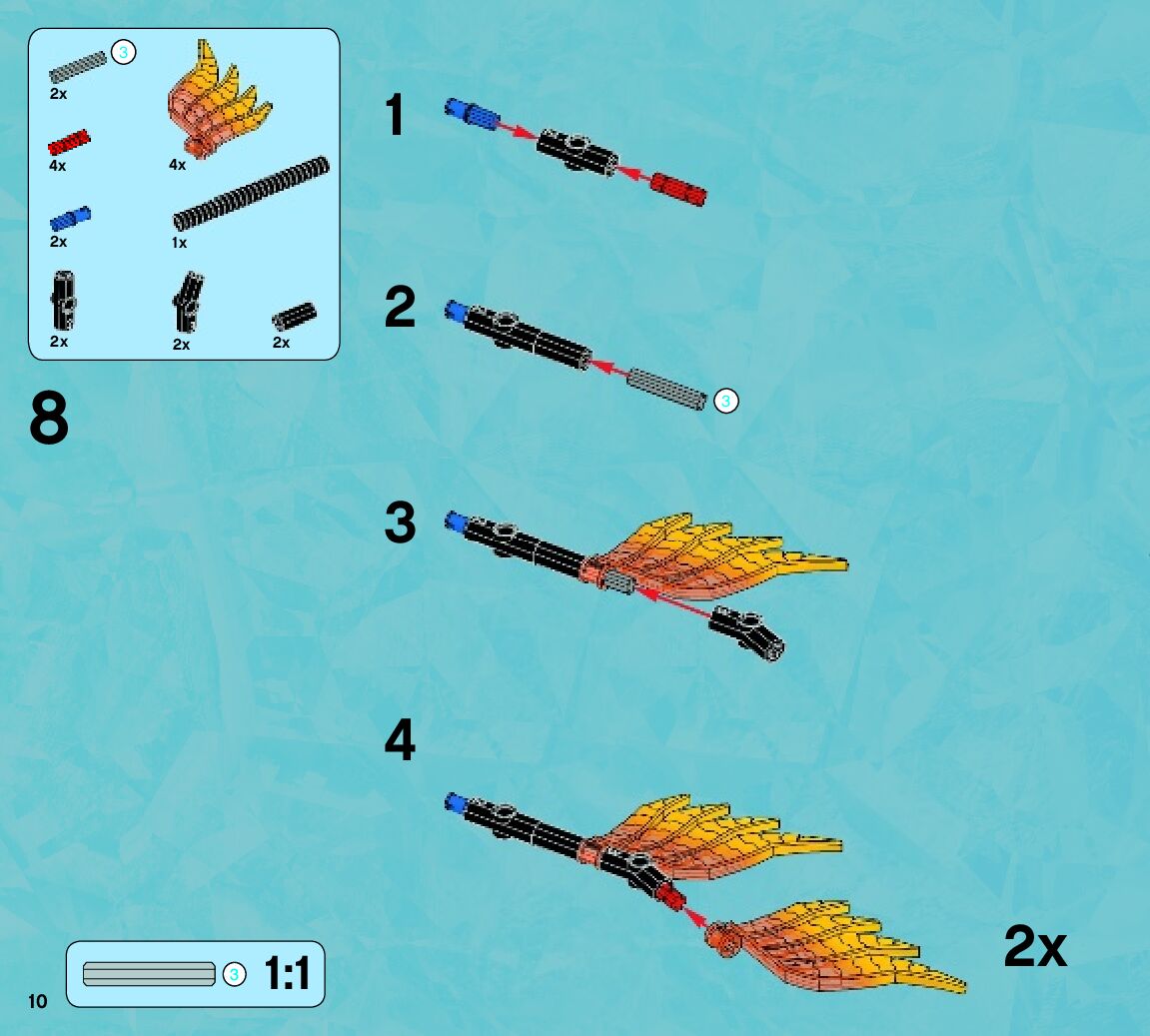 3
2x

4x

4x

2x

1x

2x

2x

2x

8

1

2

3

3

4

2x

3 1:1

10