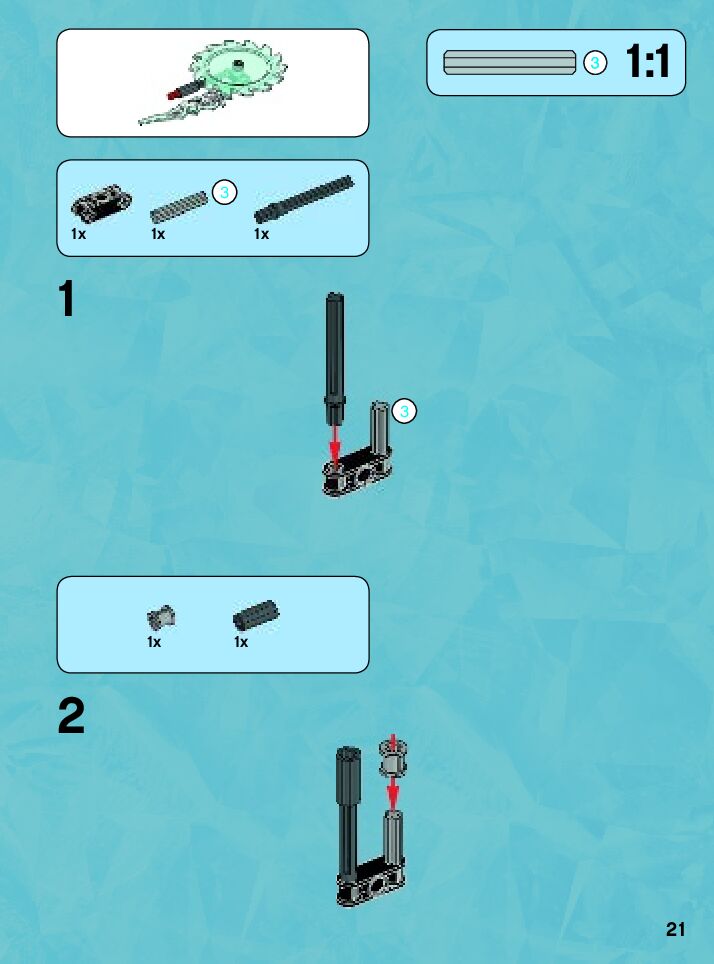 3 1:1

3
1x 1x 1x

1

3

1x 1x

2

21