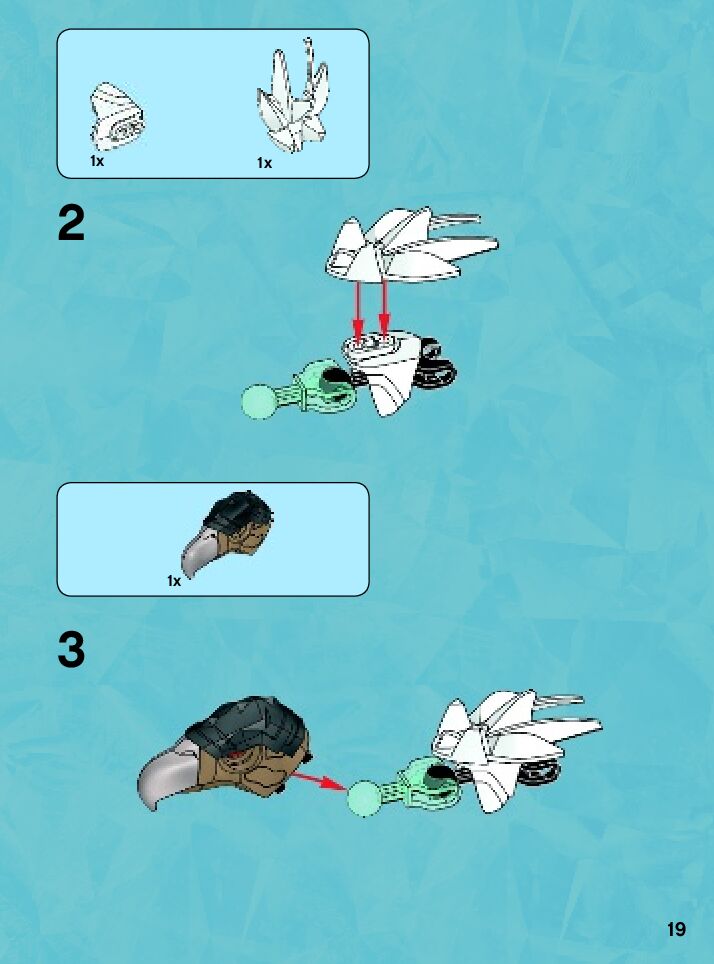 1x
1x

2

1x

3

19