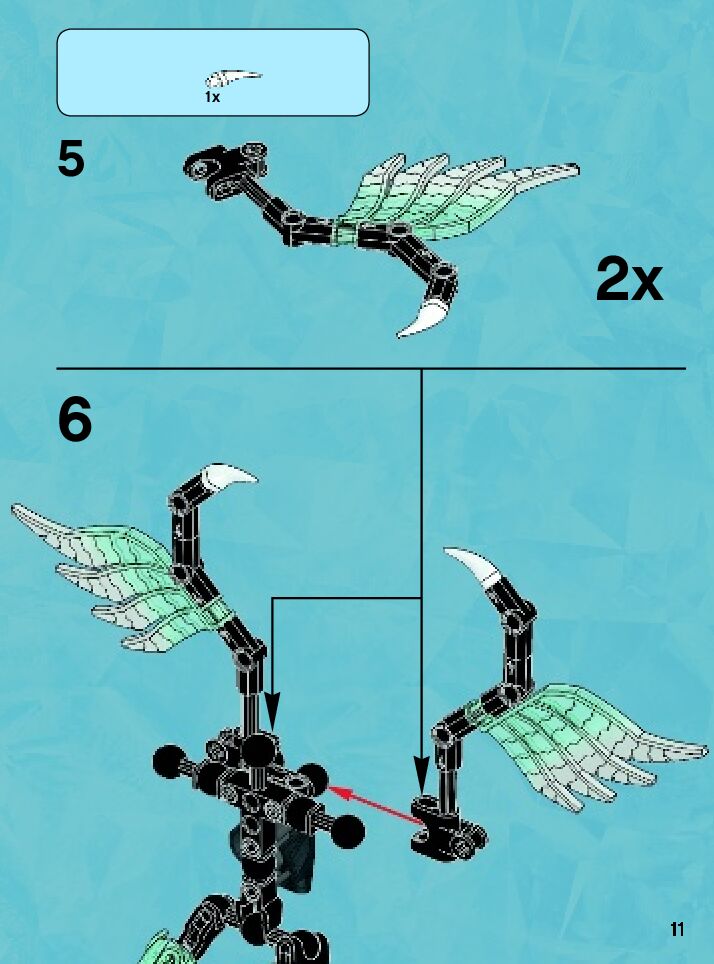 1x

5

2x

6

11