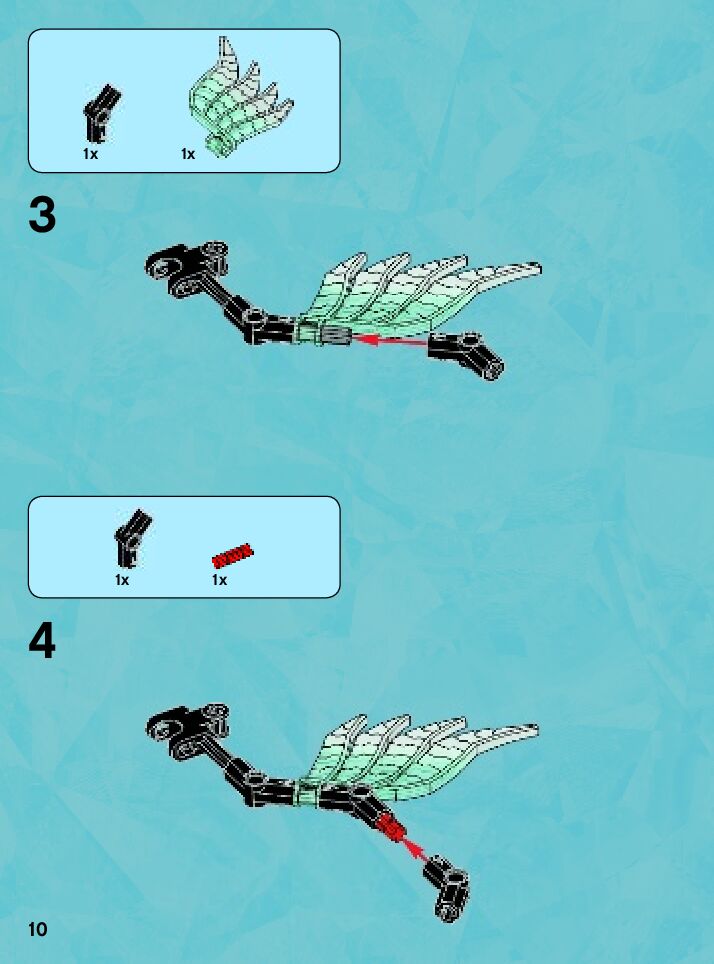 1x 1x

3

1x 1x

4

10