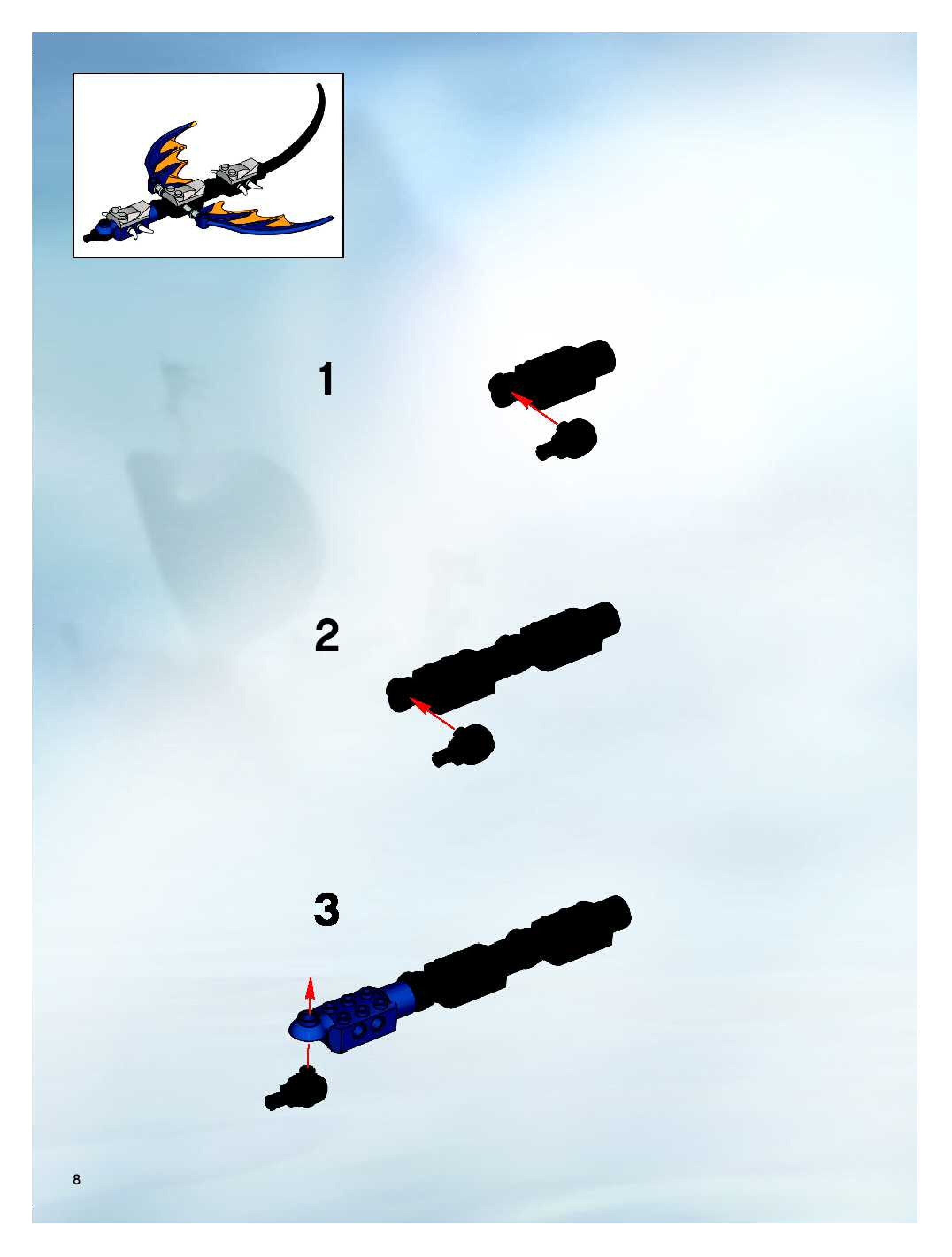 1

2

3

8