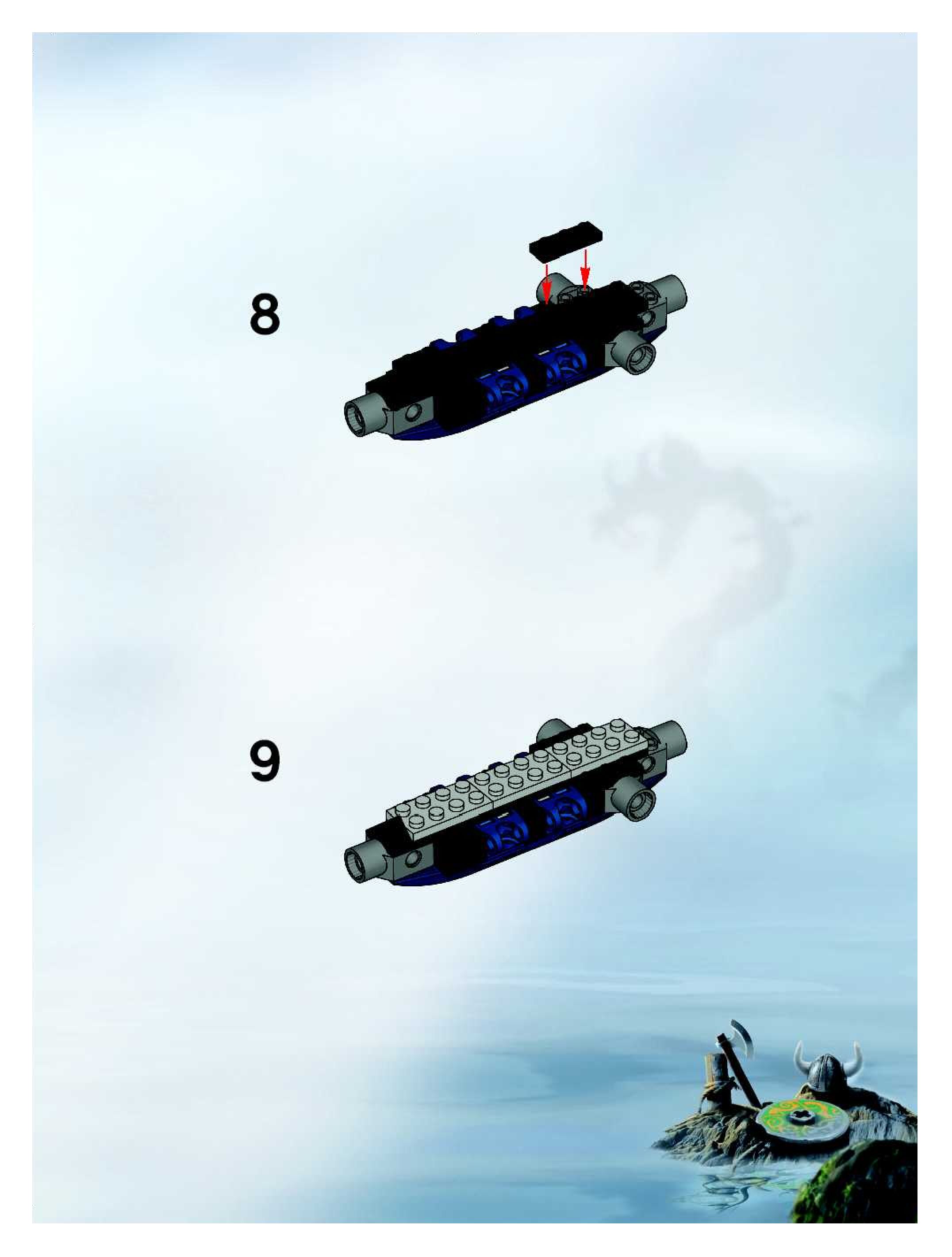 8

9